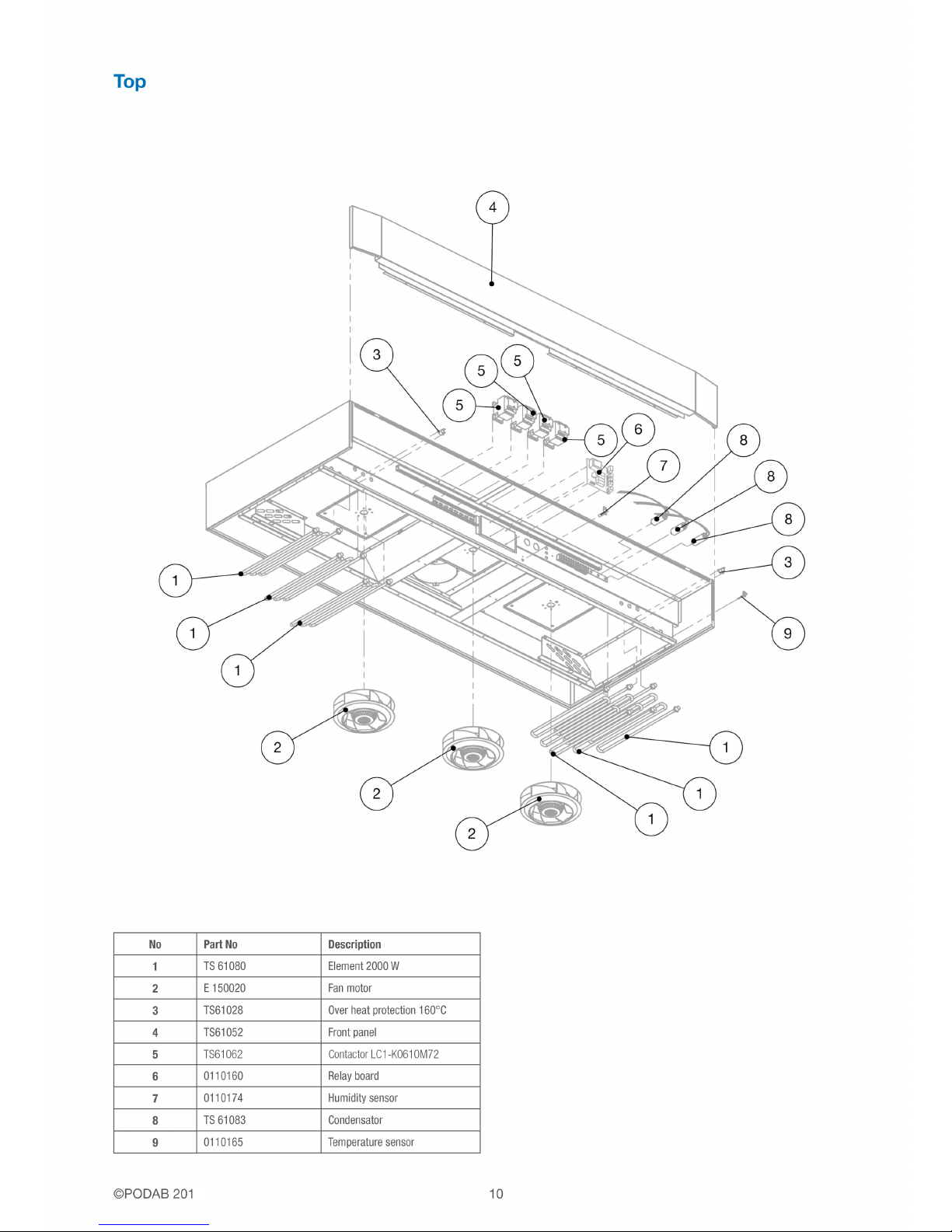 Top

4

3

5

5

5

5

6

7

8

8

8

3

9

1

1

1

2

2

2

1

1

1

| No | Part No | Description |
|---|---|---|
| 1 | TS 61080 | Element 2000 W |
| 2 | E 150020 | Fan motor |
| 3 | TS61028 | Over heat protection 160°C |
| 4 | TS61052 | Front panel |
| 5 | TS61062 | Contactor LC1-K0610M72 |
| 6 | 0110160 | Relay board |
| 7 | 0110174 | Humidity sensor |
| 8 | TS 61083 | Condensator |
| 9 | 0110165 | Temperature sensor |

©PODAB 201

10