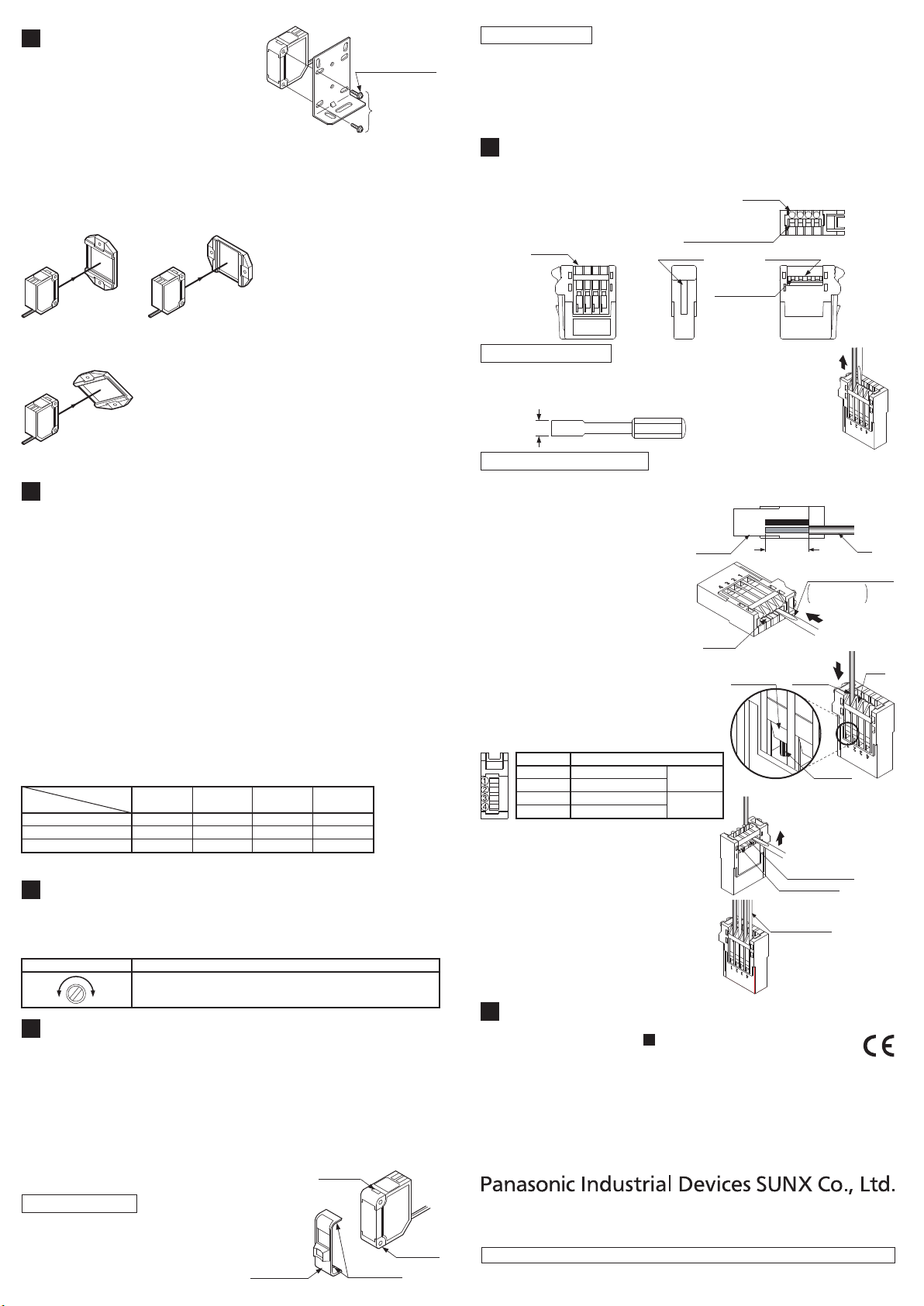 Panasonic Industrial Devices SUNX Co., Ltd.