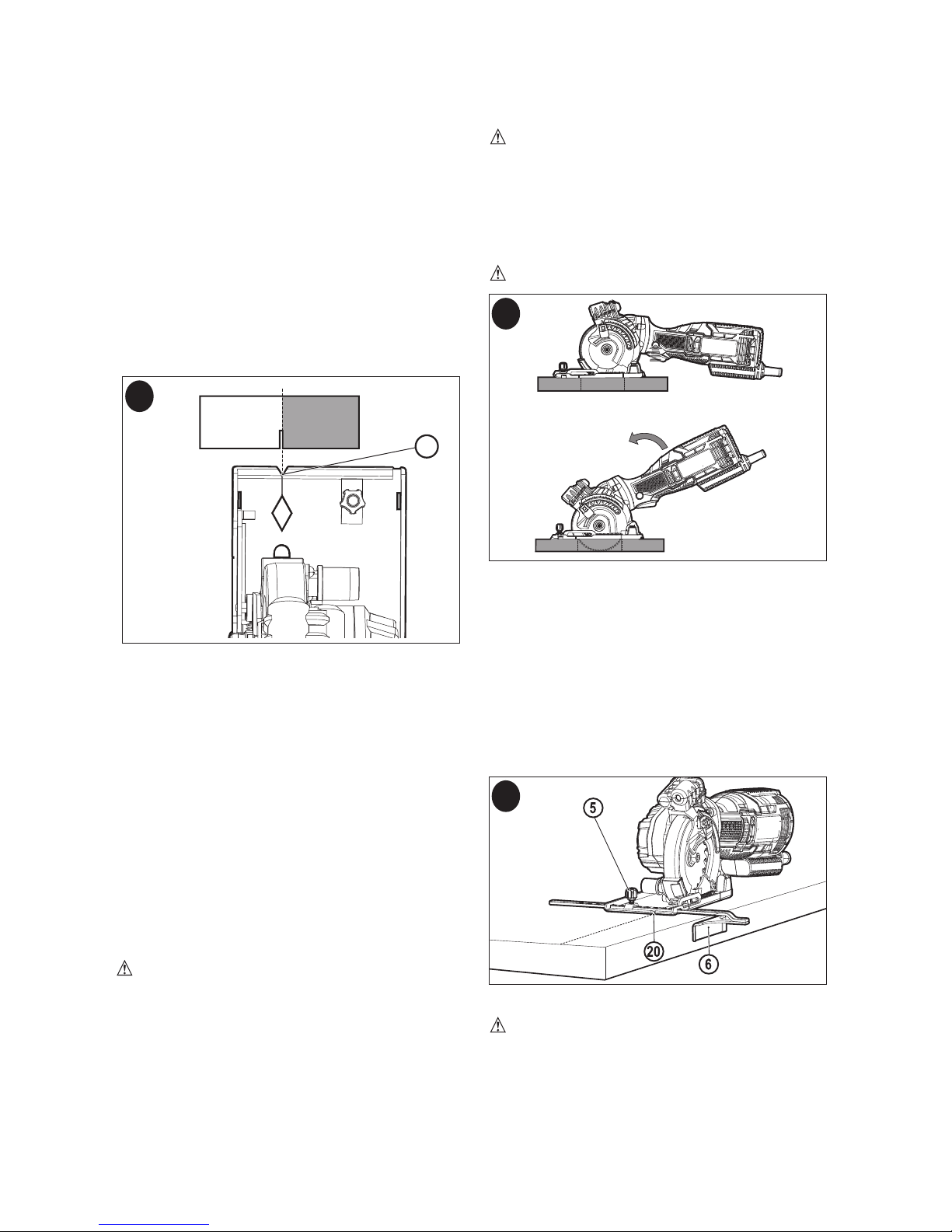 5

20

6