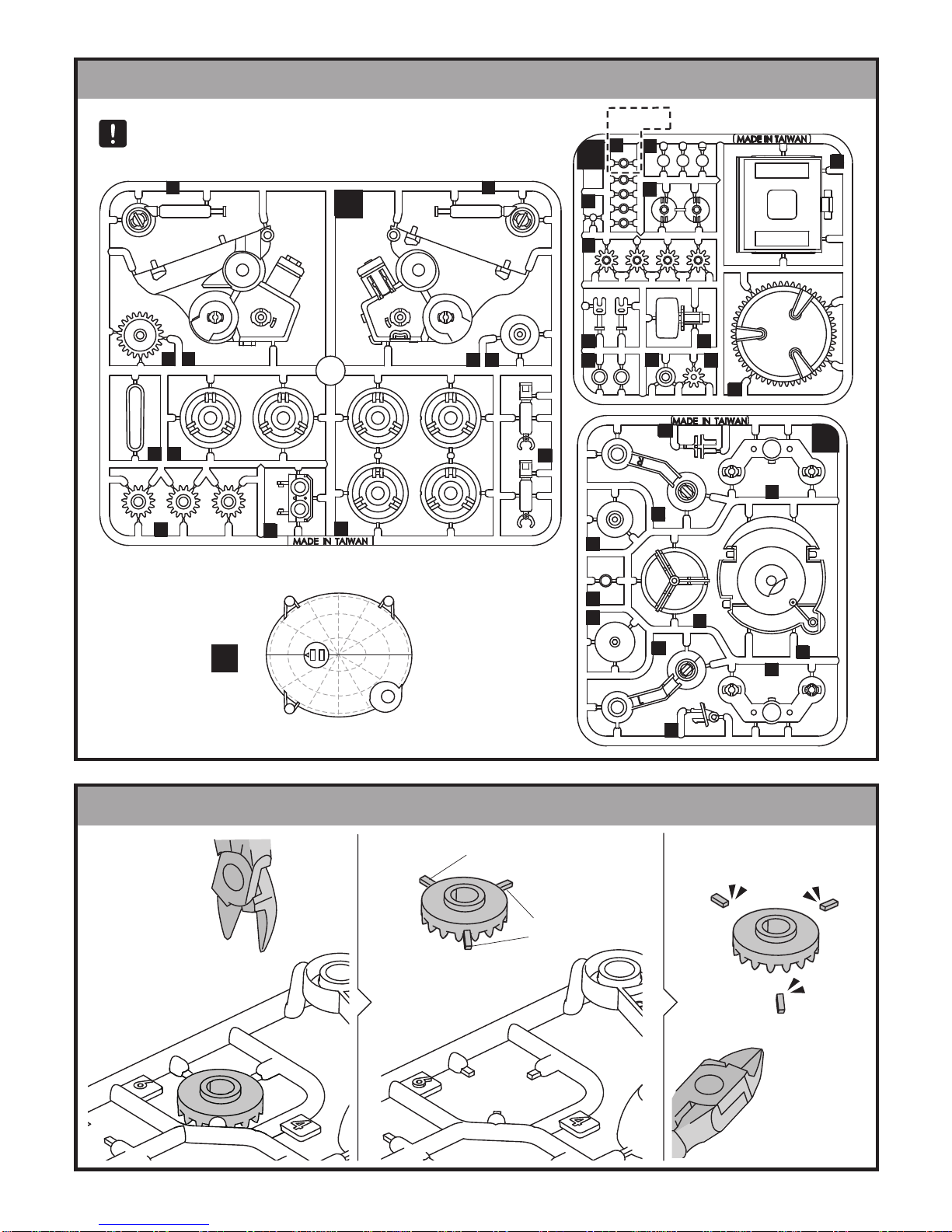 MADE IN TAIWAN

MADE IN TAIWAN

MADE IN TAIWAN