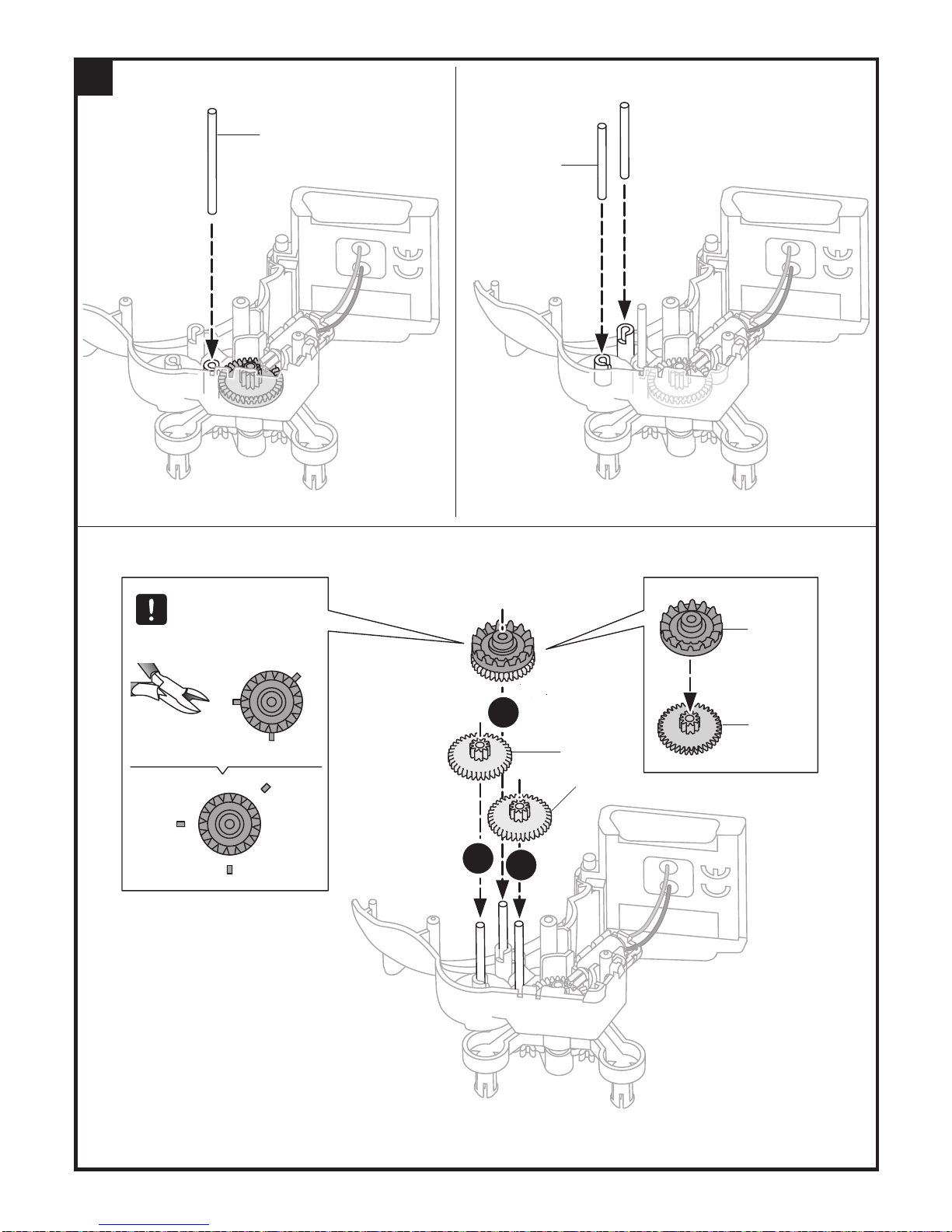 !