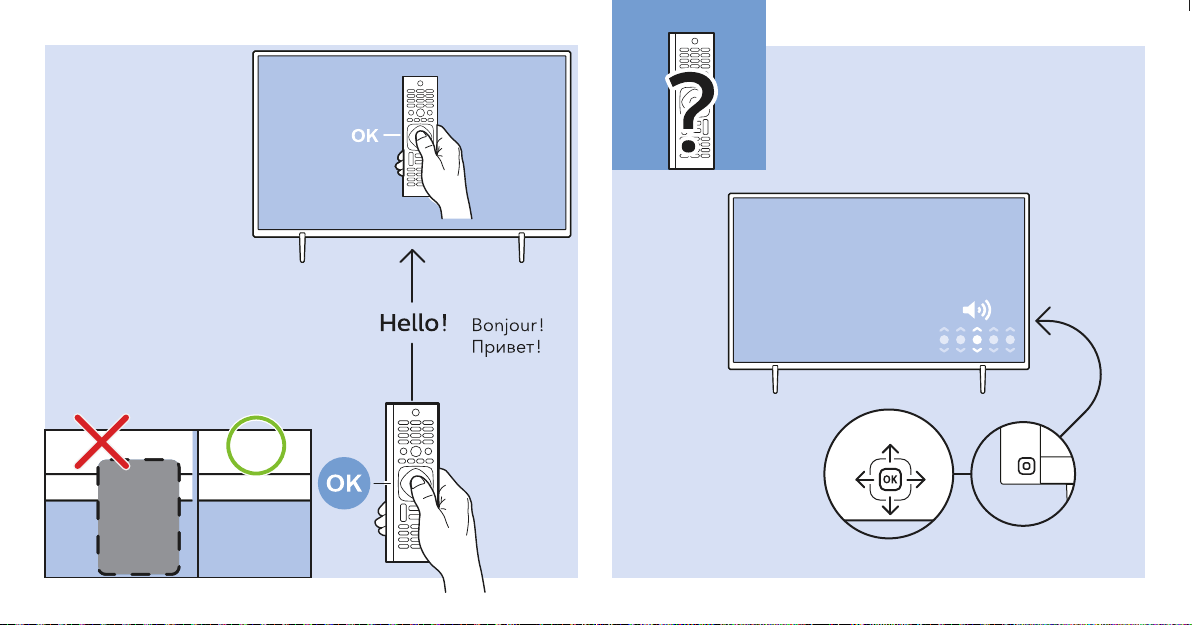 OK

Hello! Bonjour! Привет!

OK

?

OK