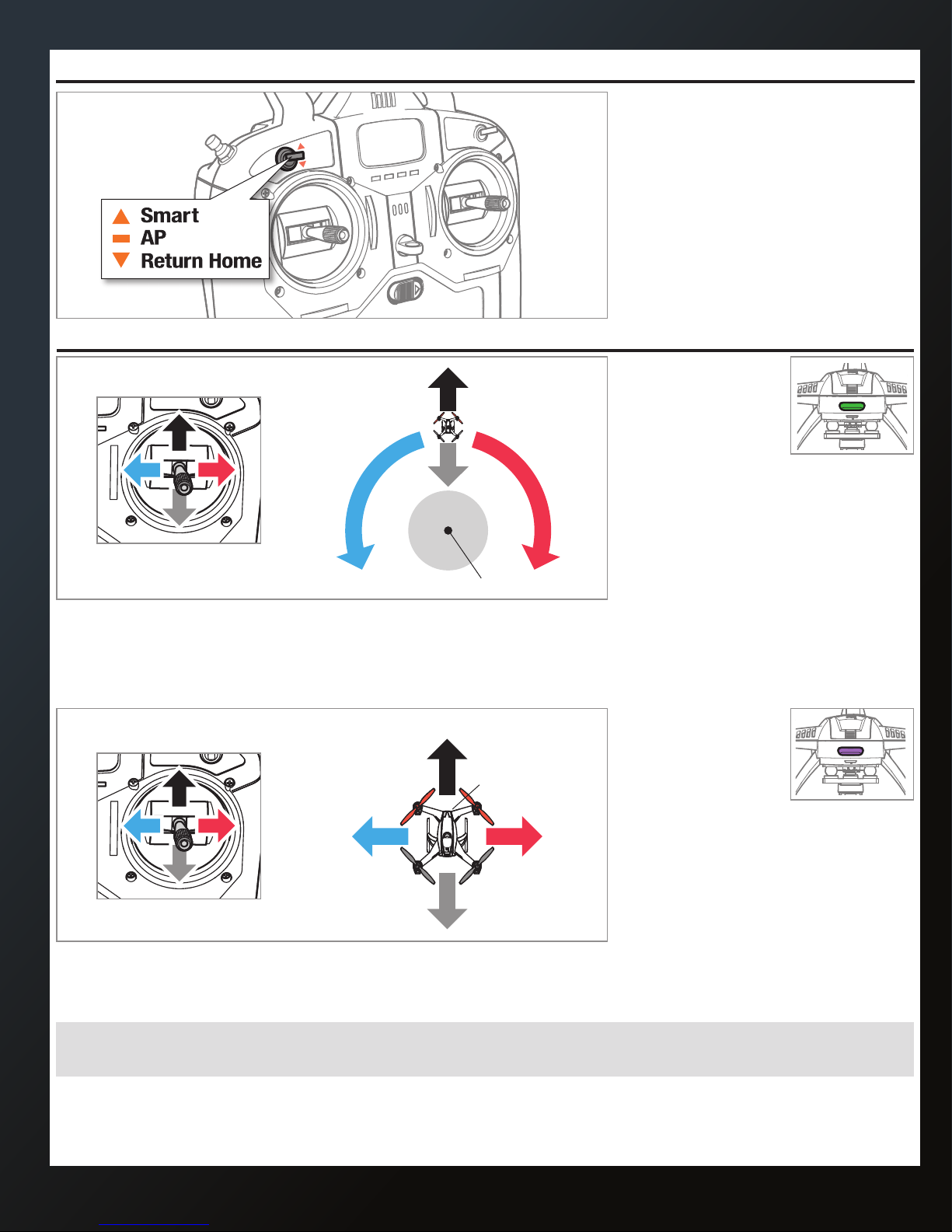 Smart
AP
Return Home