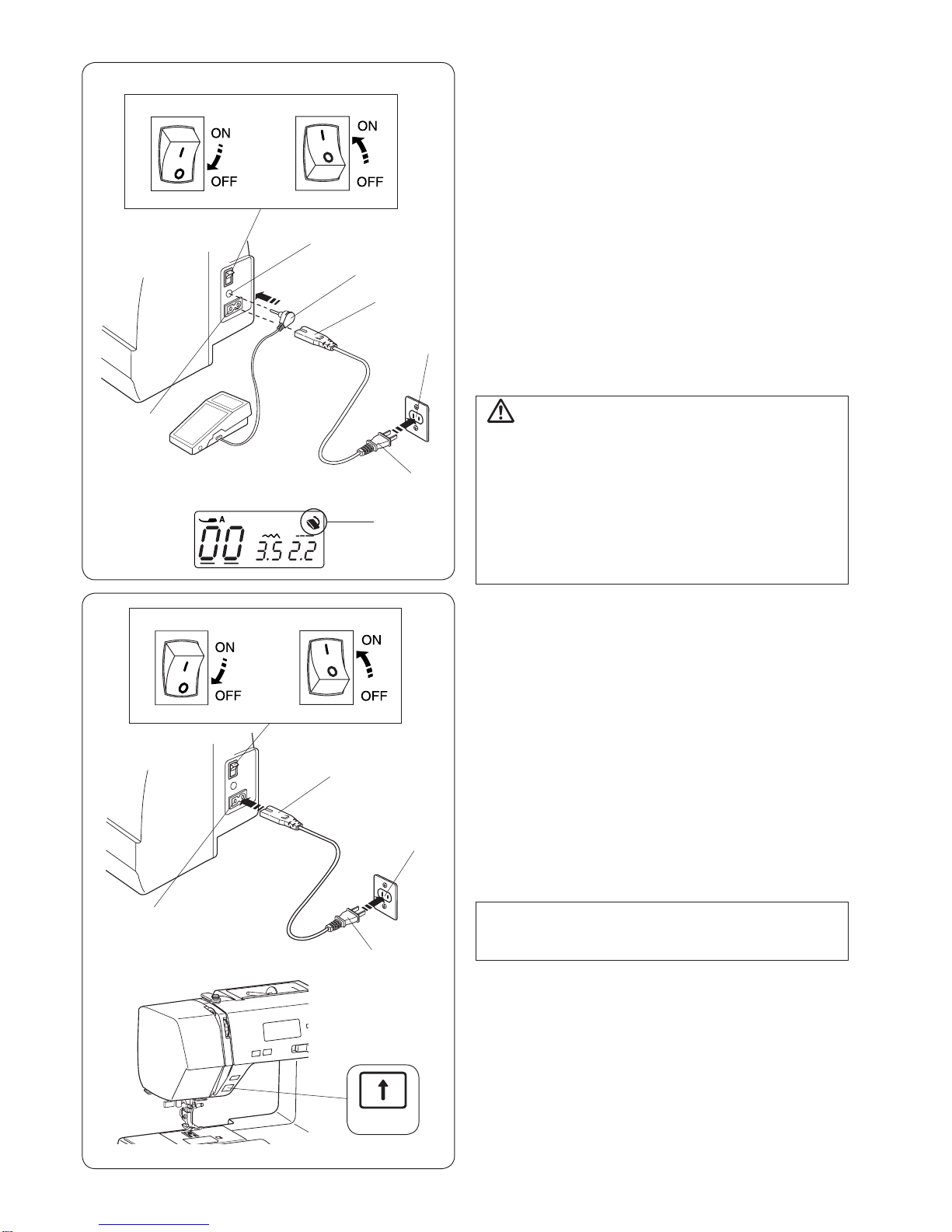 ON
OFF
ON
OFF

A
00 3.5 2.2

ON
OFF
ON
OFF