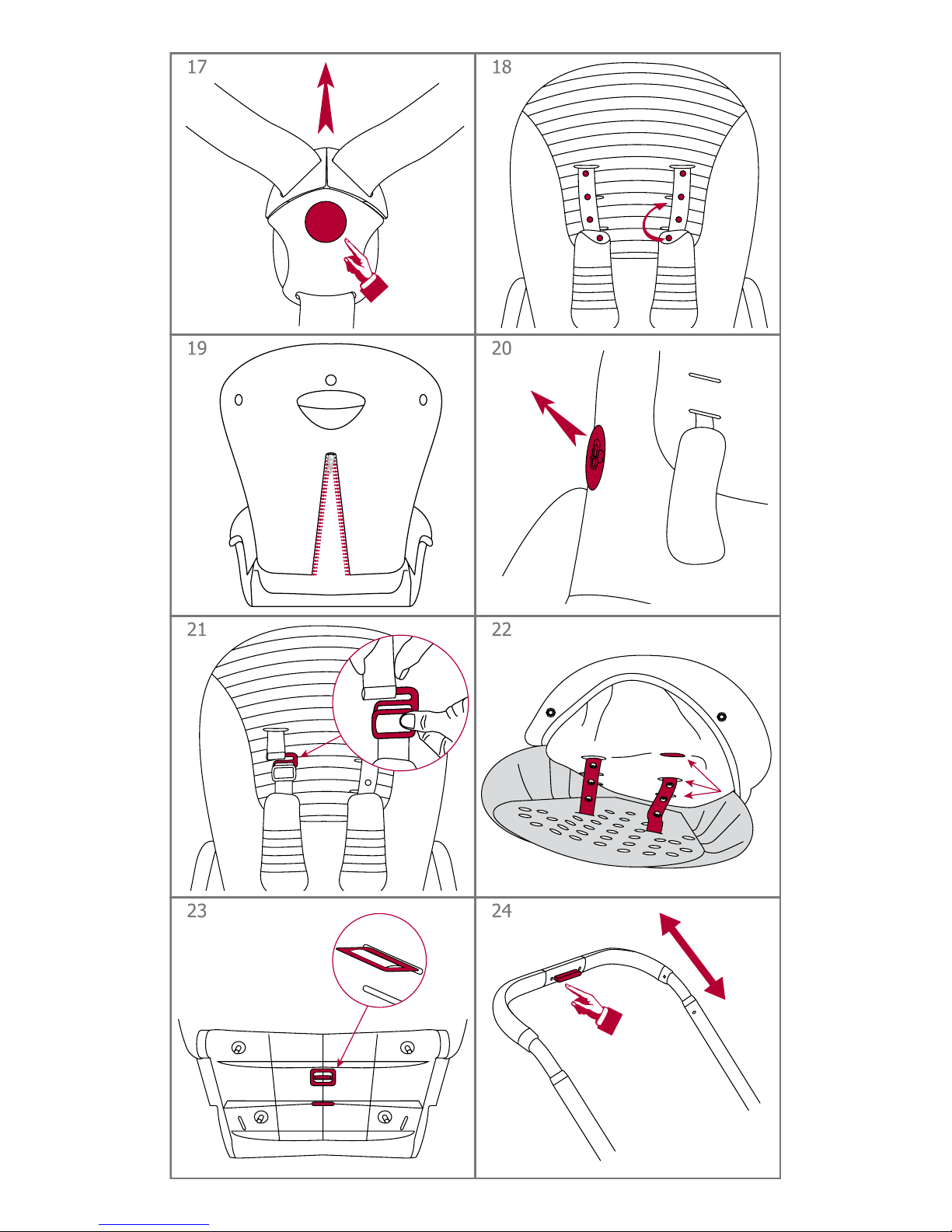 17

18

19

20

21

22

23

24