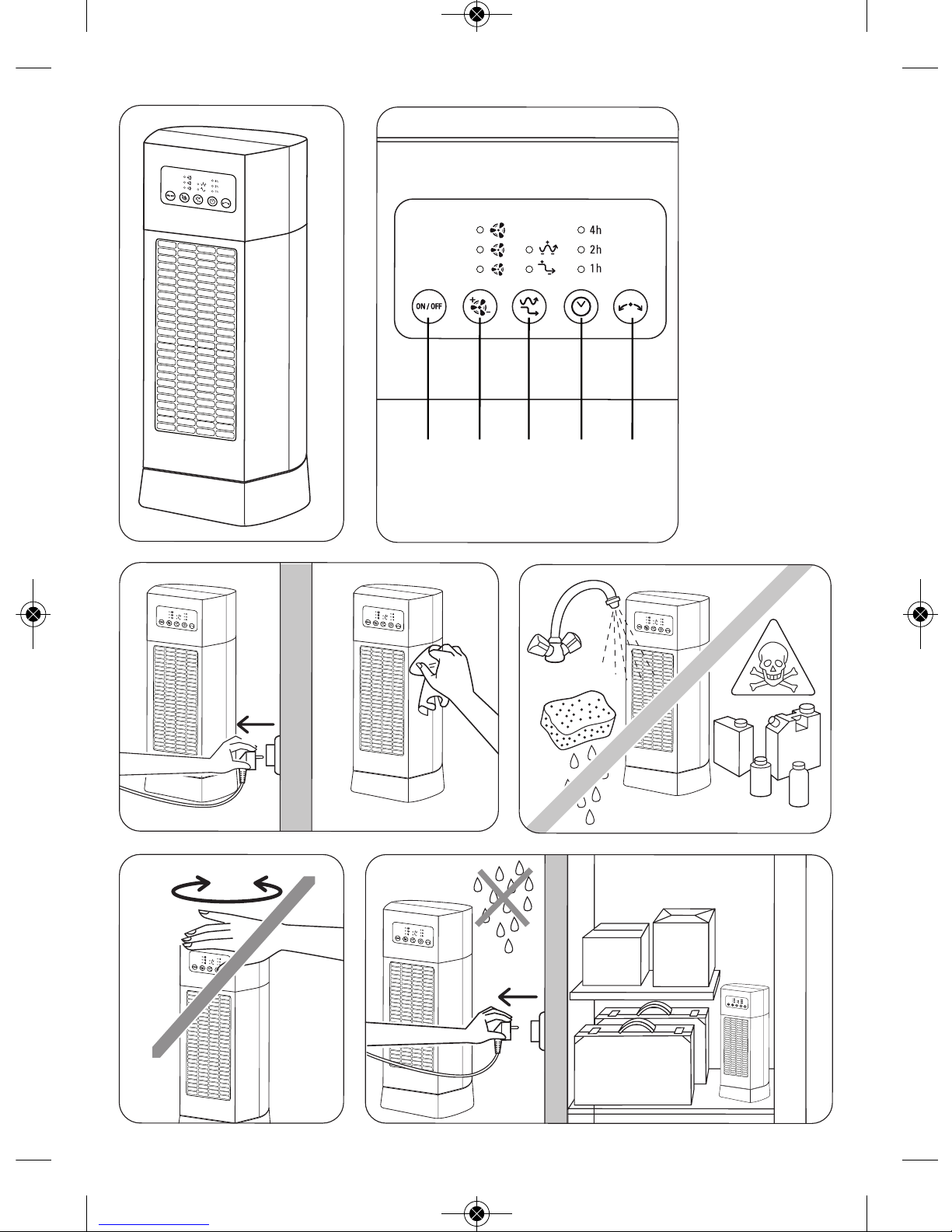 4h
2h
1h
ON / OFF