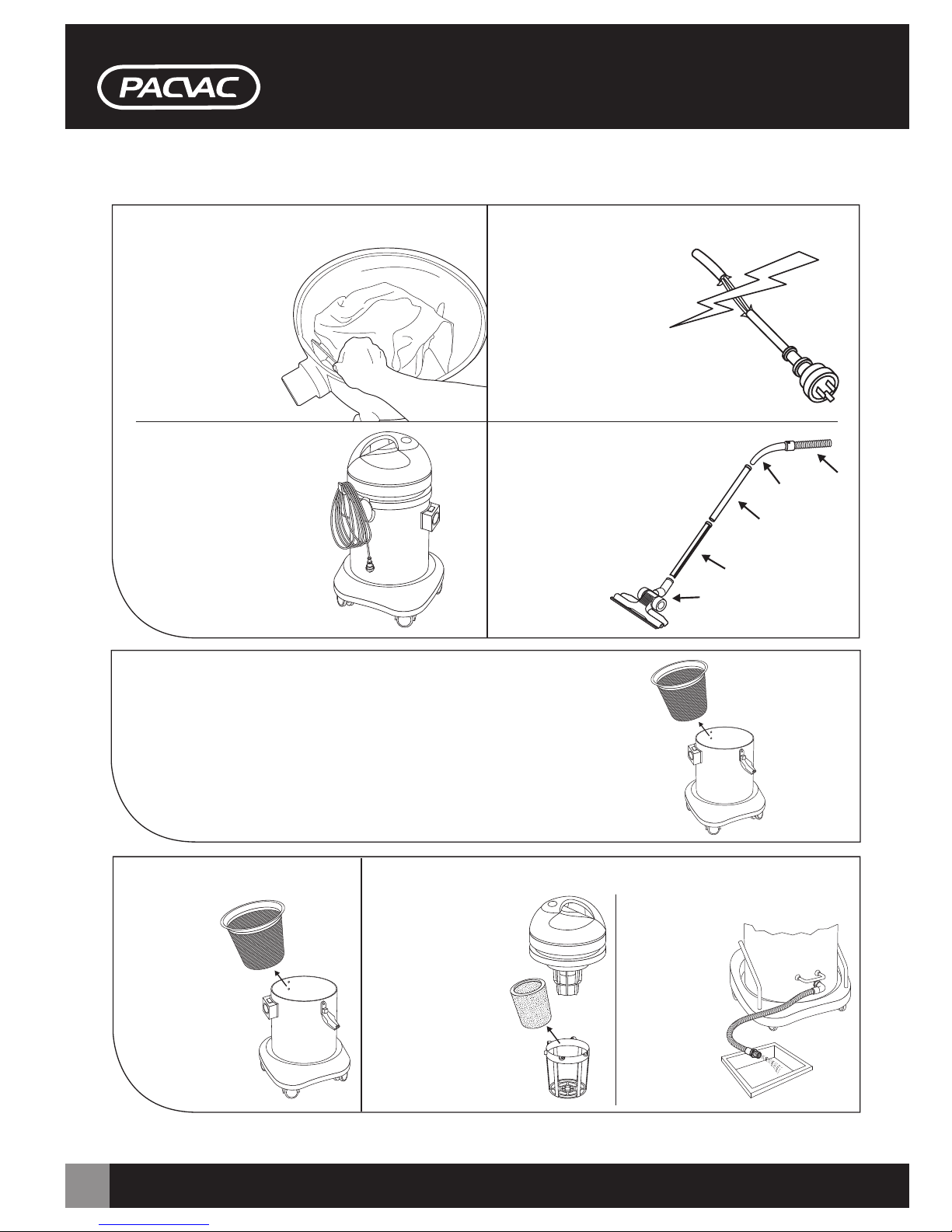 PACVAC