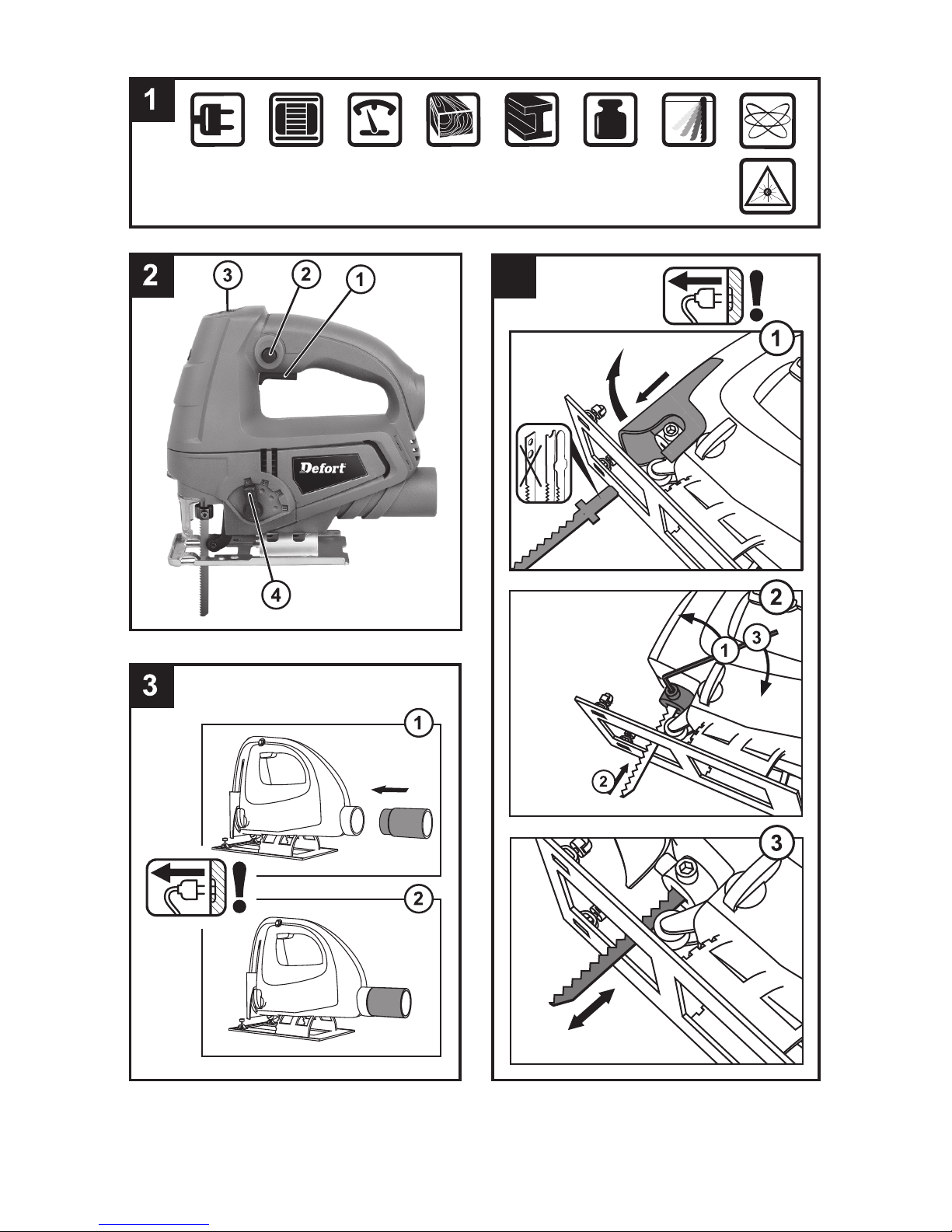 1

2
3
2
1
Defort
4

3
1
2

1
2
1
3
2
3