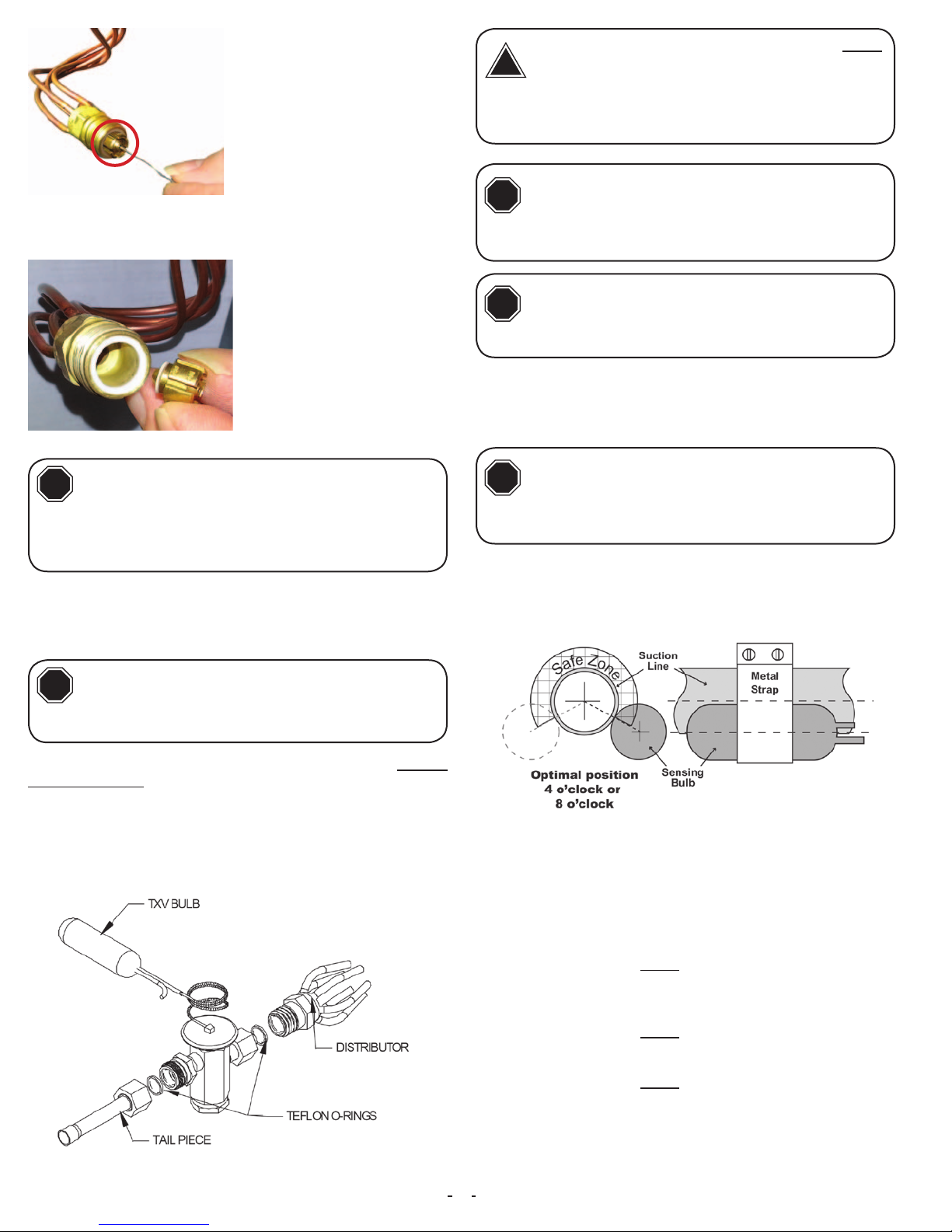 Safe Zone

Suction Line

Metal Strap

Sensing Bulb

Optimal position 4 o'clock or 8 o'clock

TXV BULB

DISTRIBUTOR

TEFLON O-RINGS

TAIL PIECE