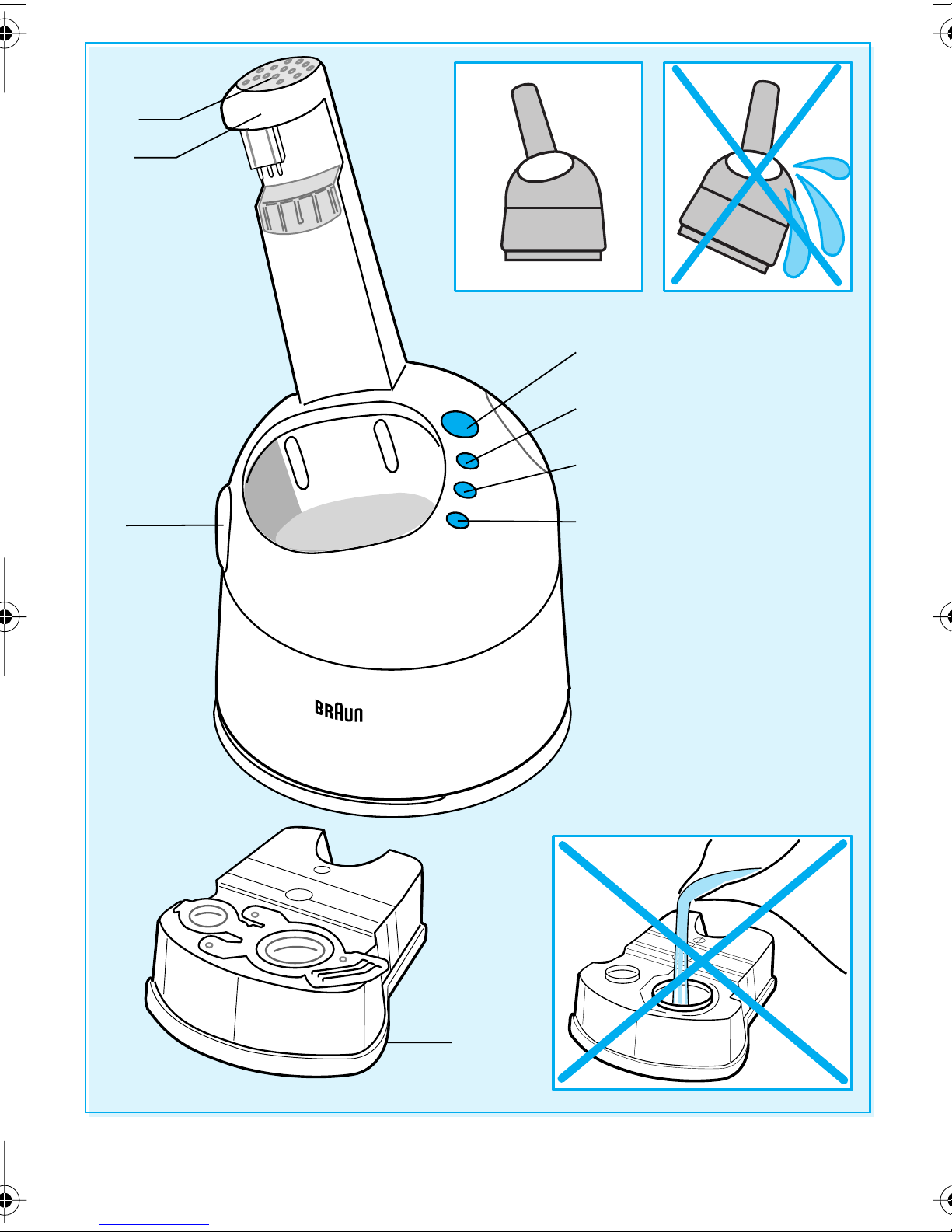 BRAUN