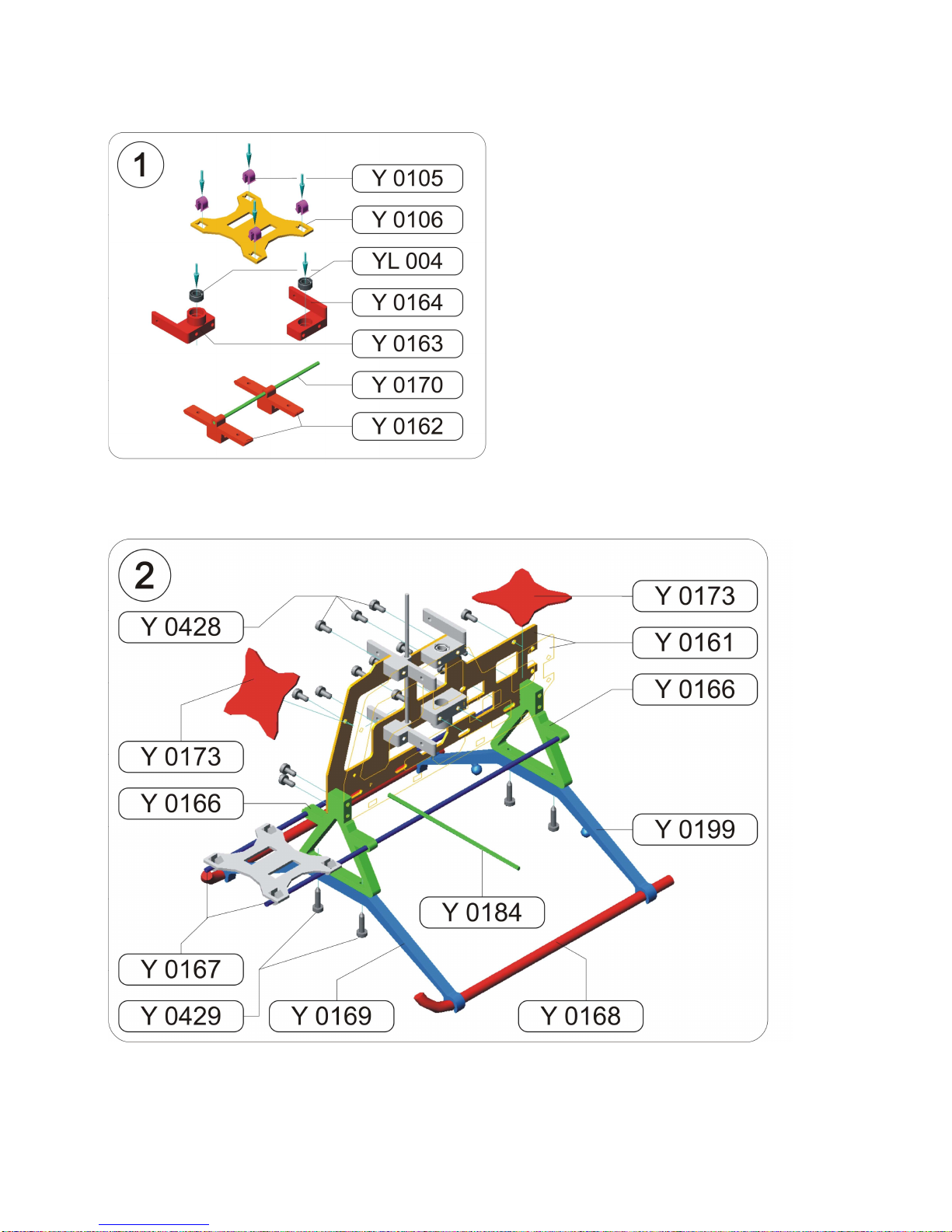 1

Y 0105
Y 0106
YL 004
Y 0164
Y 0163
Y 0170
Y 0162

2

Y 0428
Y 0173
Y 0161
Y 0166
Y 0173
Y 0166
Y 0199
Y 0184
Y 0167
Y 0429
Y 0169
Y 0168