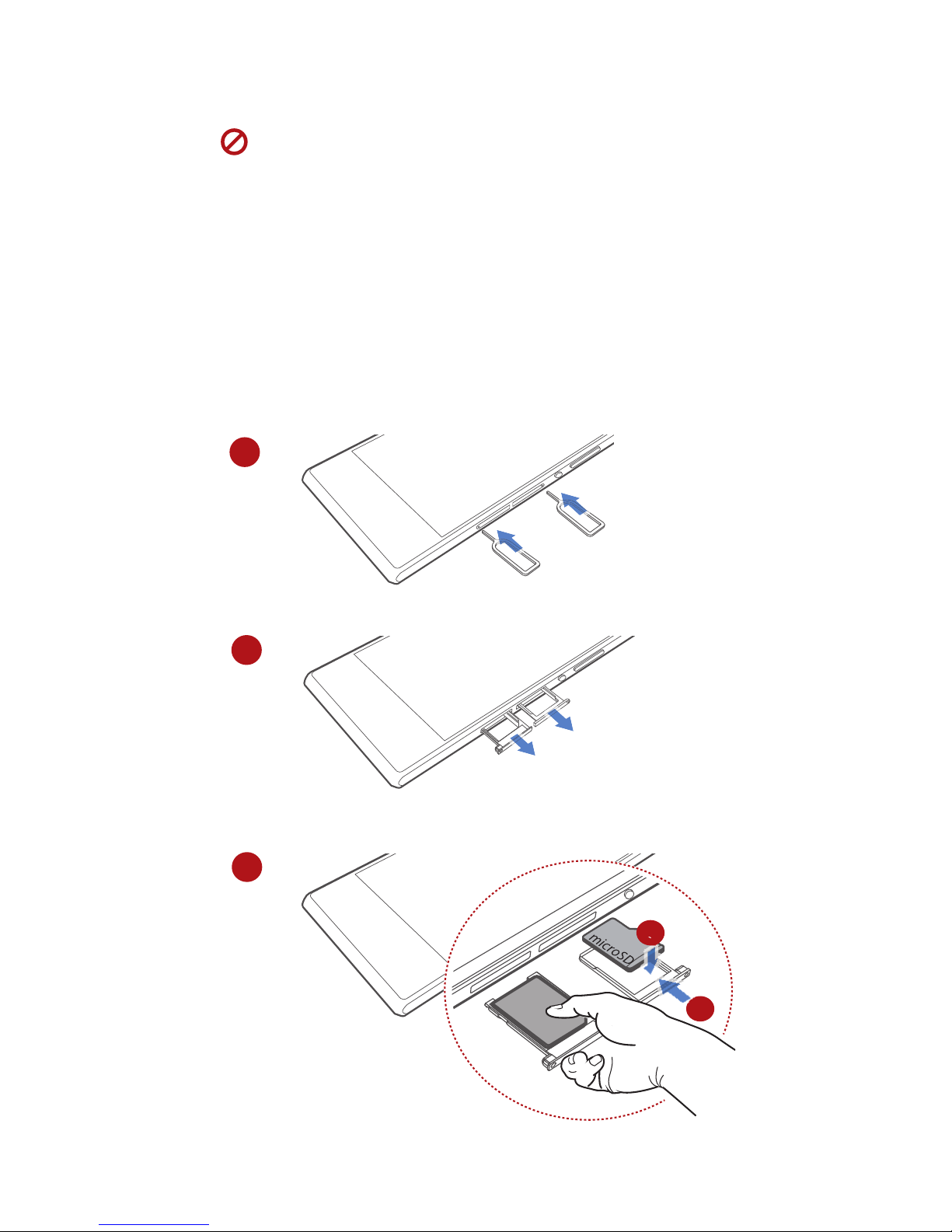 microSD