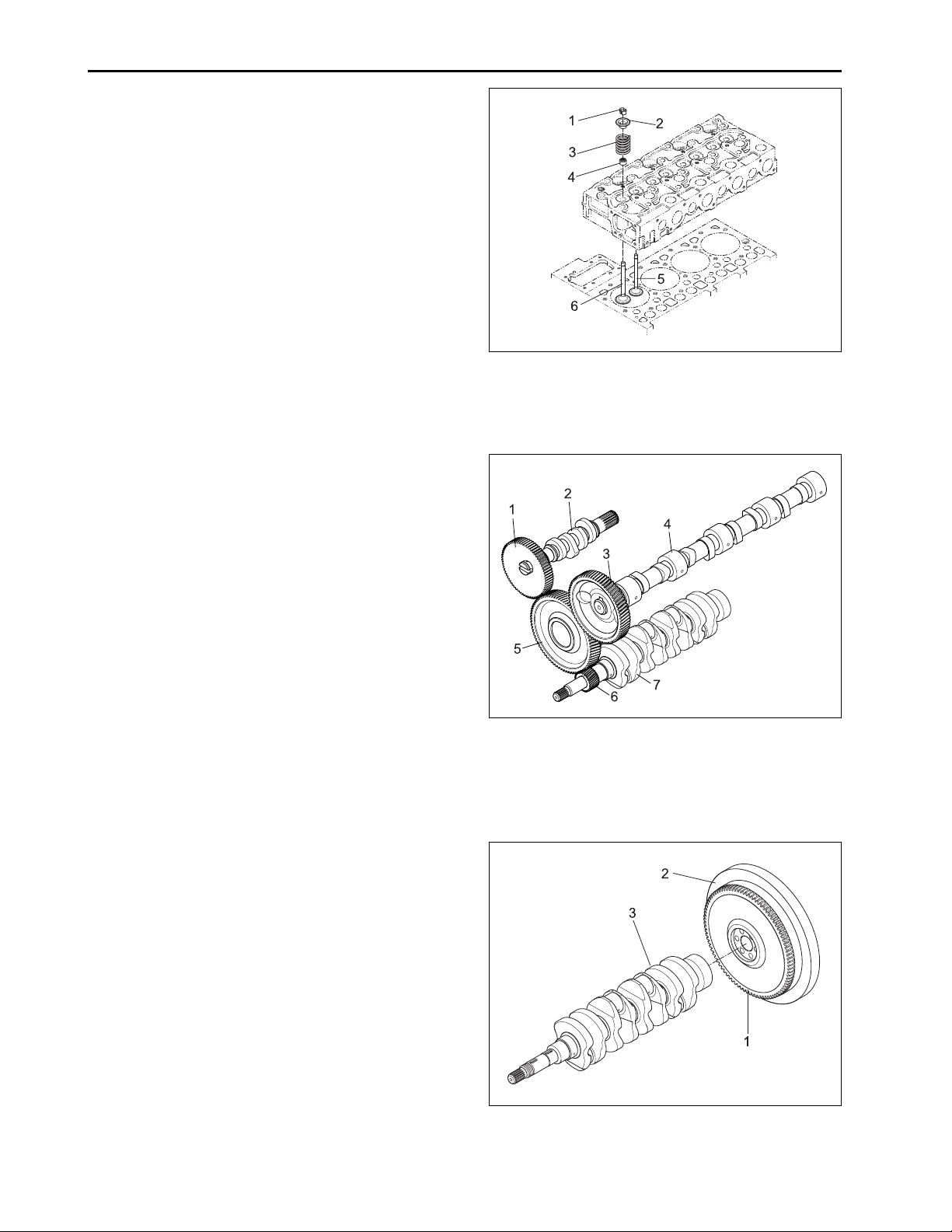 1
2
3
4
5
6

2
1
4
3
5
6
7

2
3
1