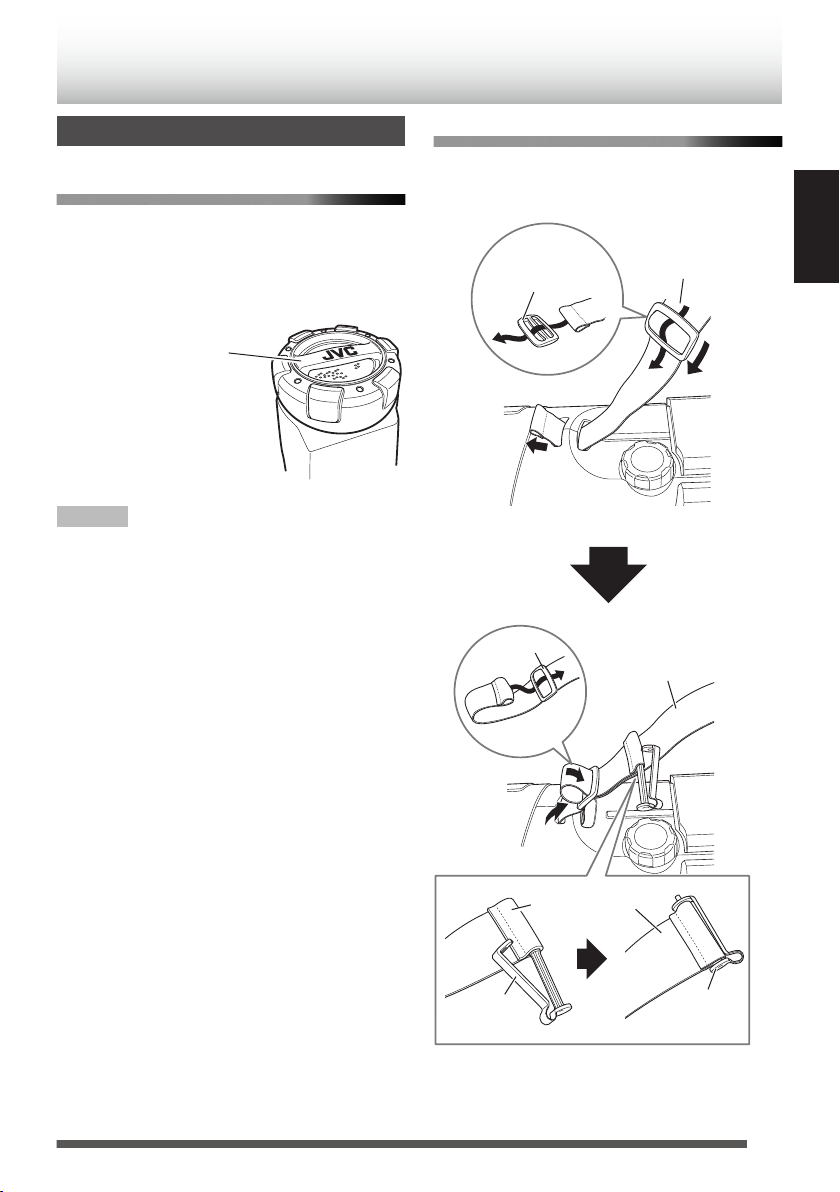 JVC