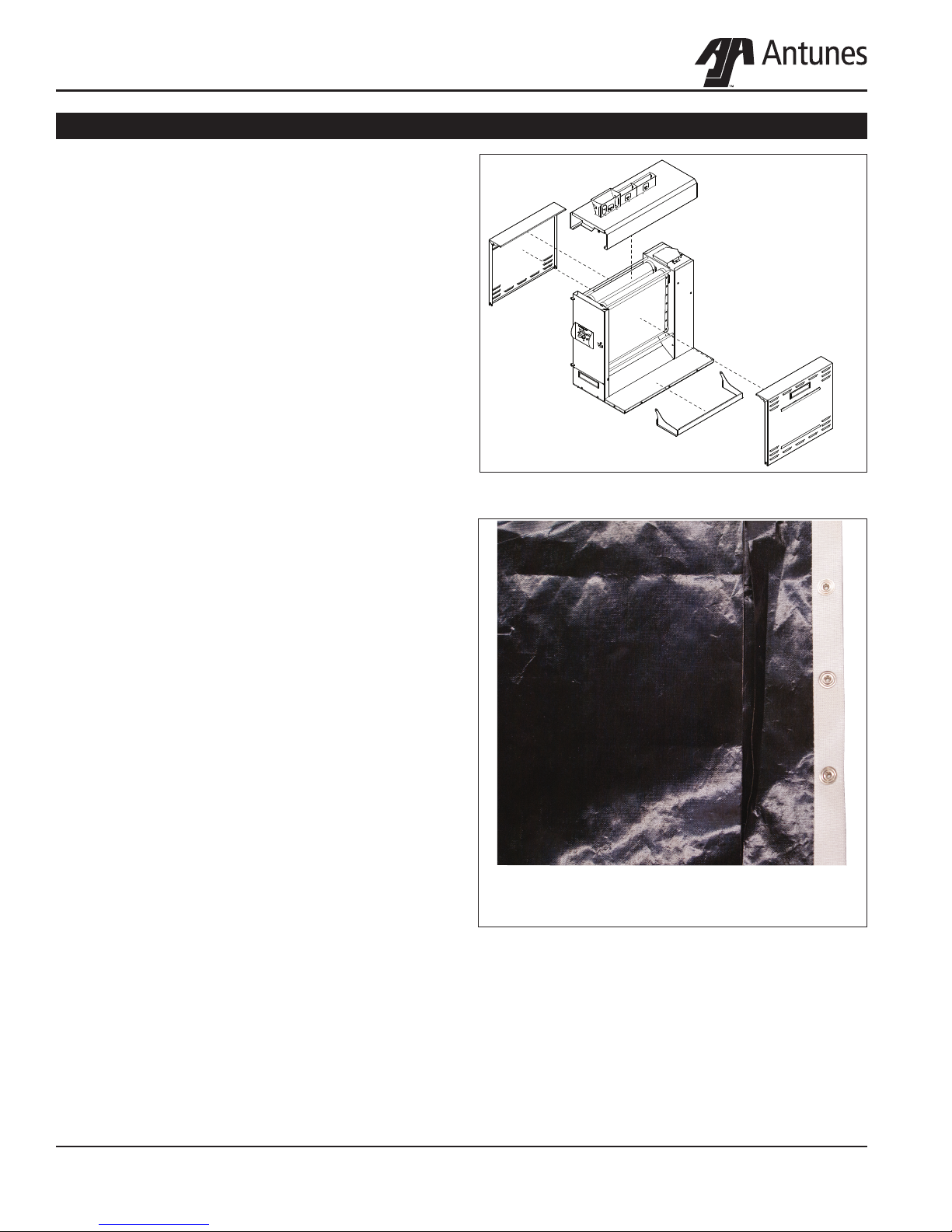 Antunes