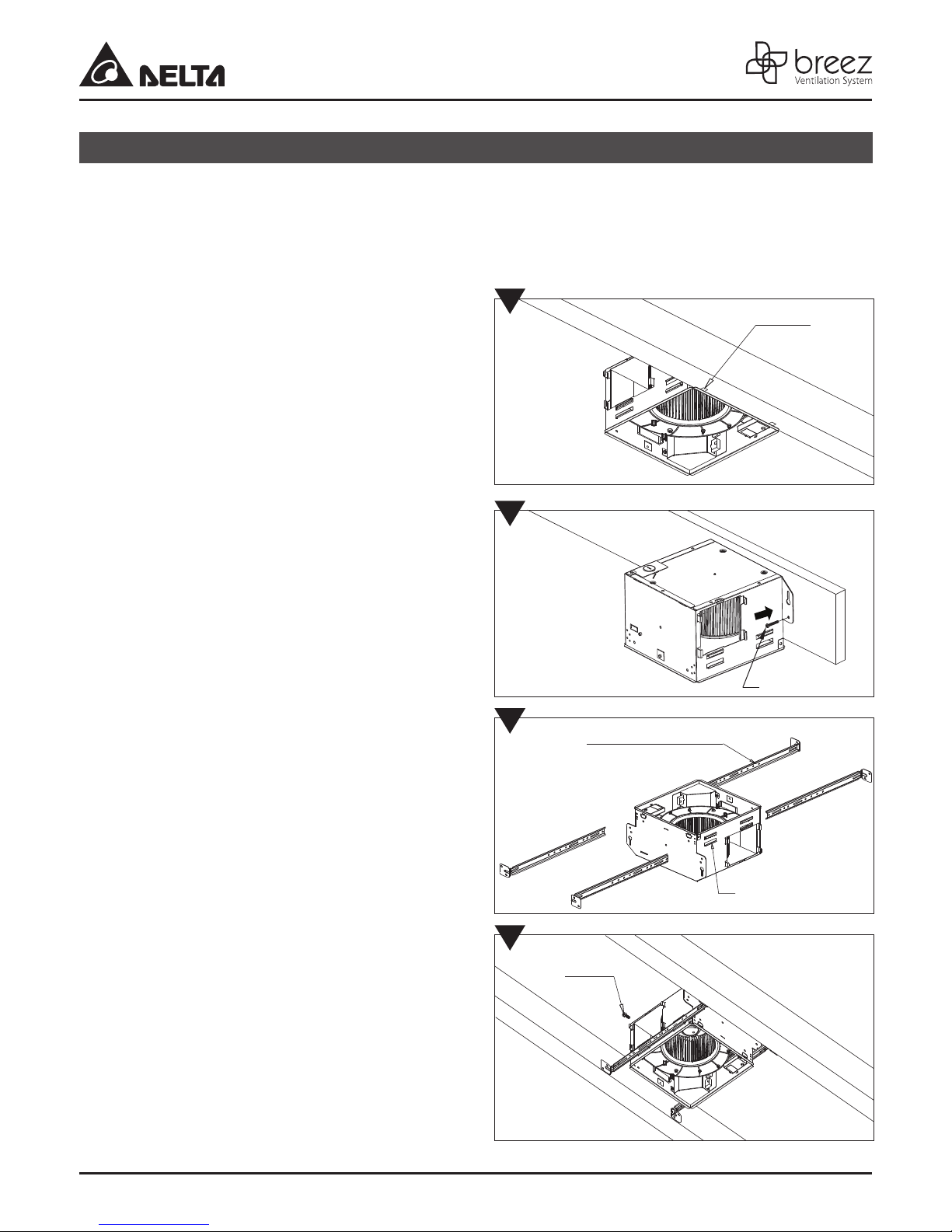 DELTA

breez
Ventilation System