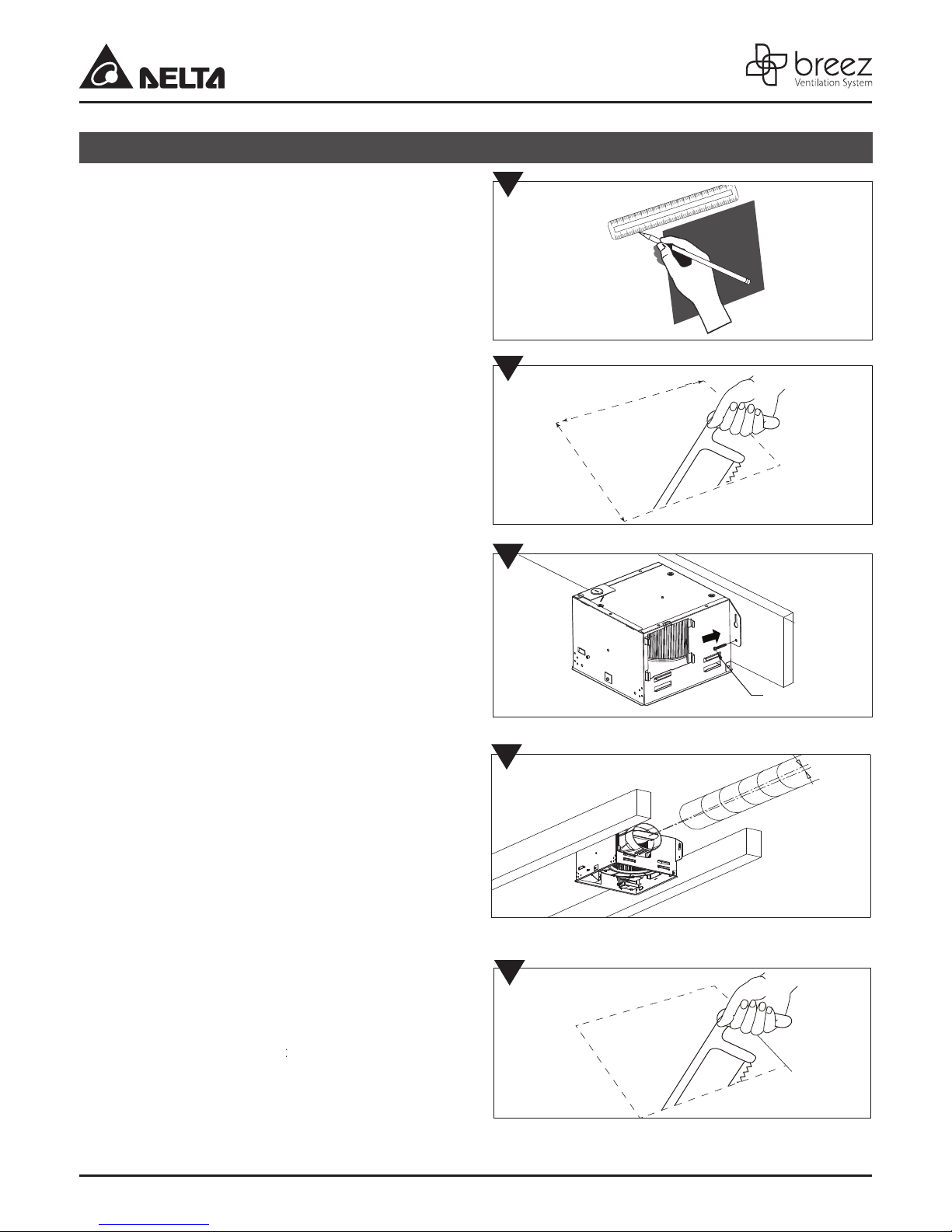 DELTA

breez
Ventilation System