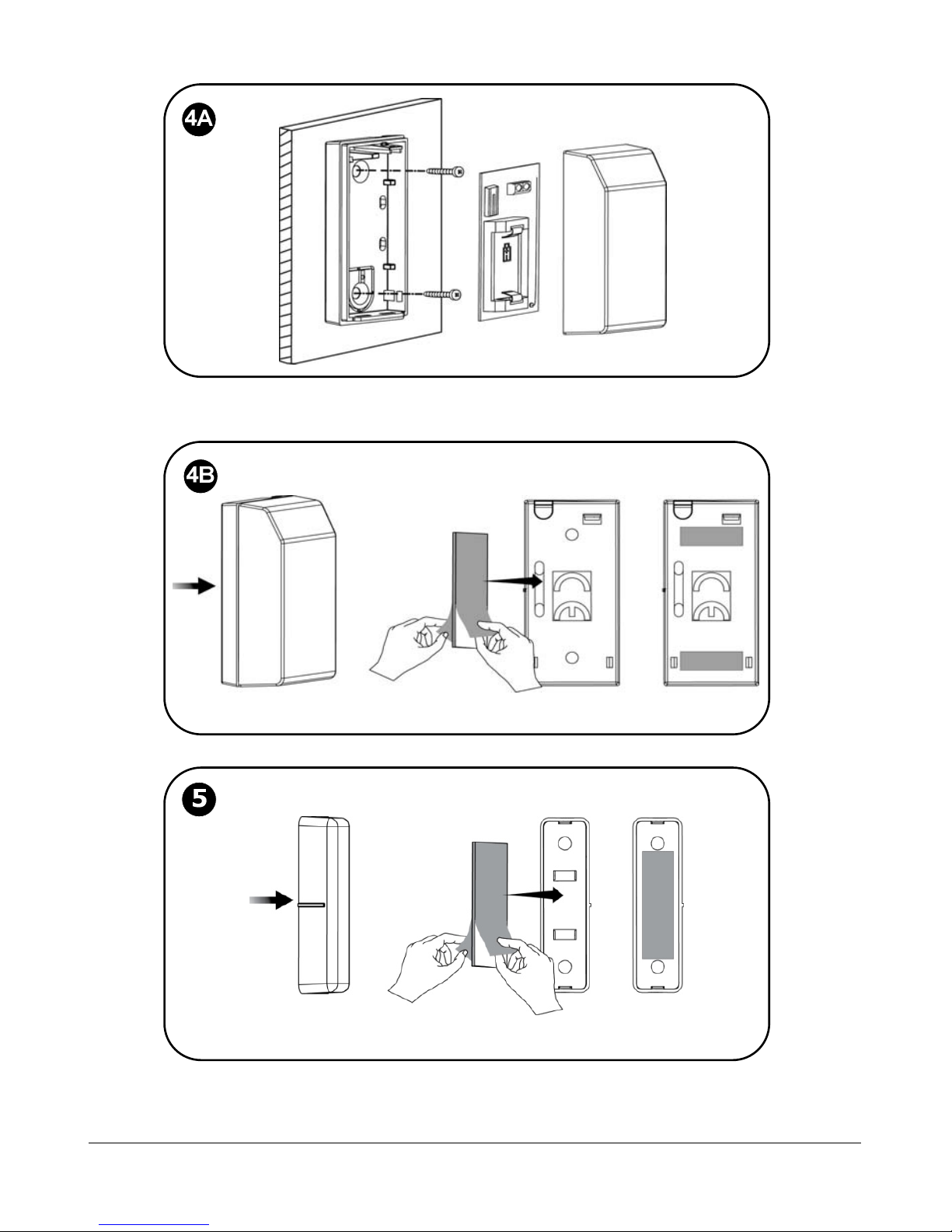 4A

4B

5