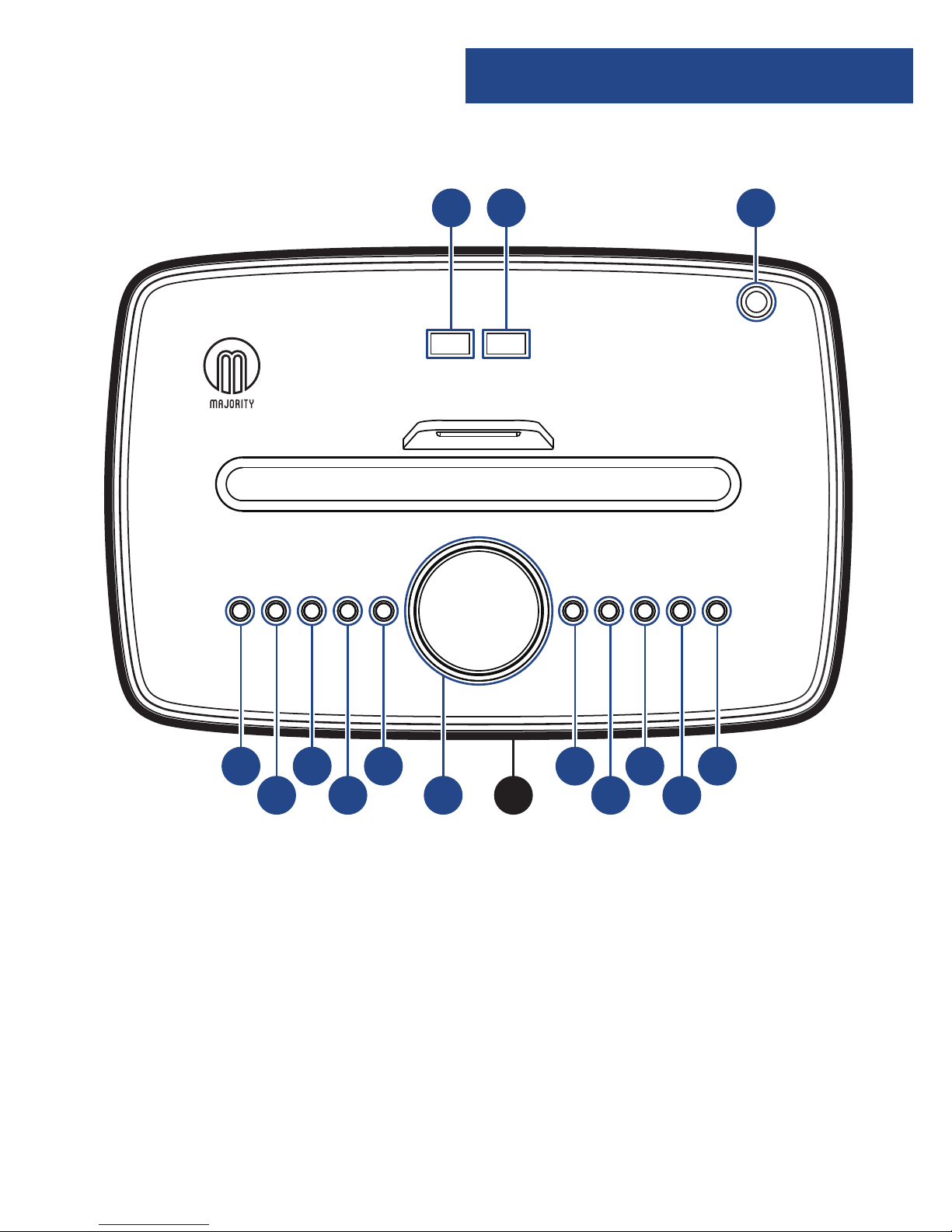 MAJORITY