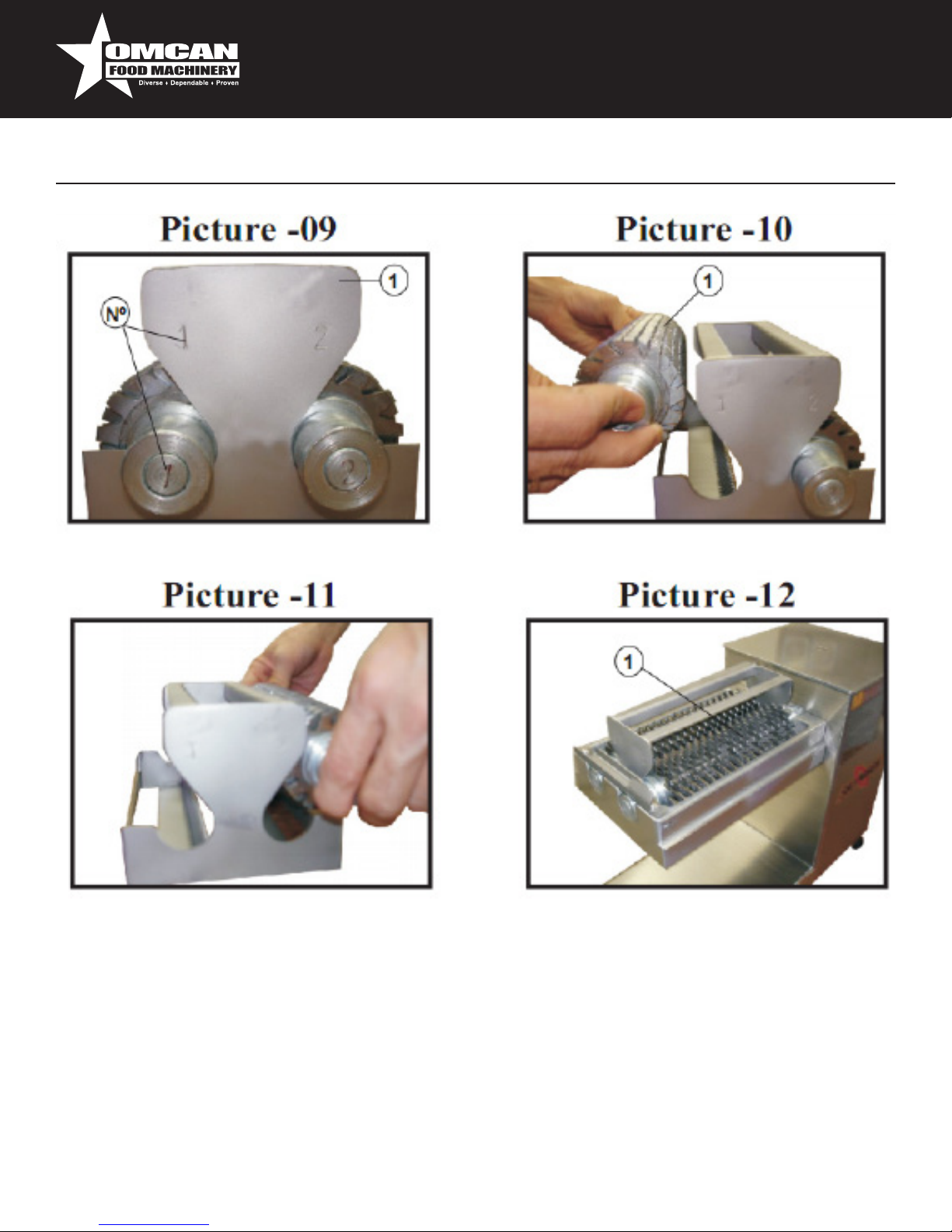 OMCAN
FOOD MACHINERY
Diverse • Dependable • Proven

Picture -09

1

Nº

1 2

1 2

Picture -10

1

1 2

Picture -11

Picture -12

1