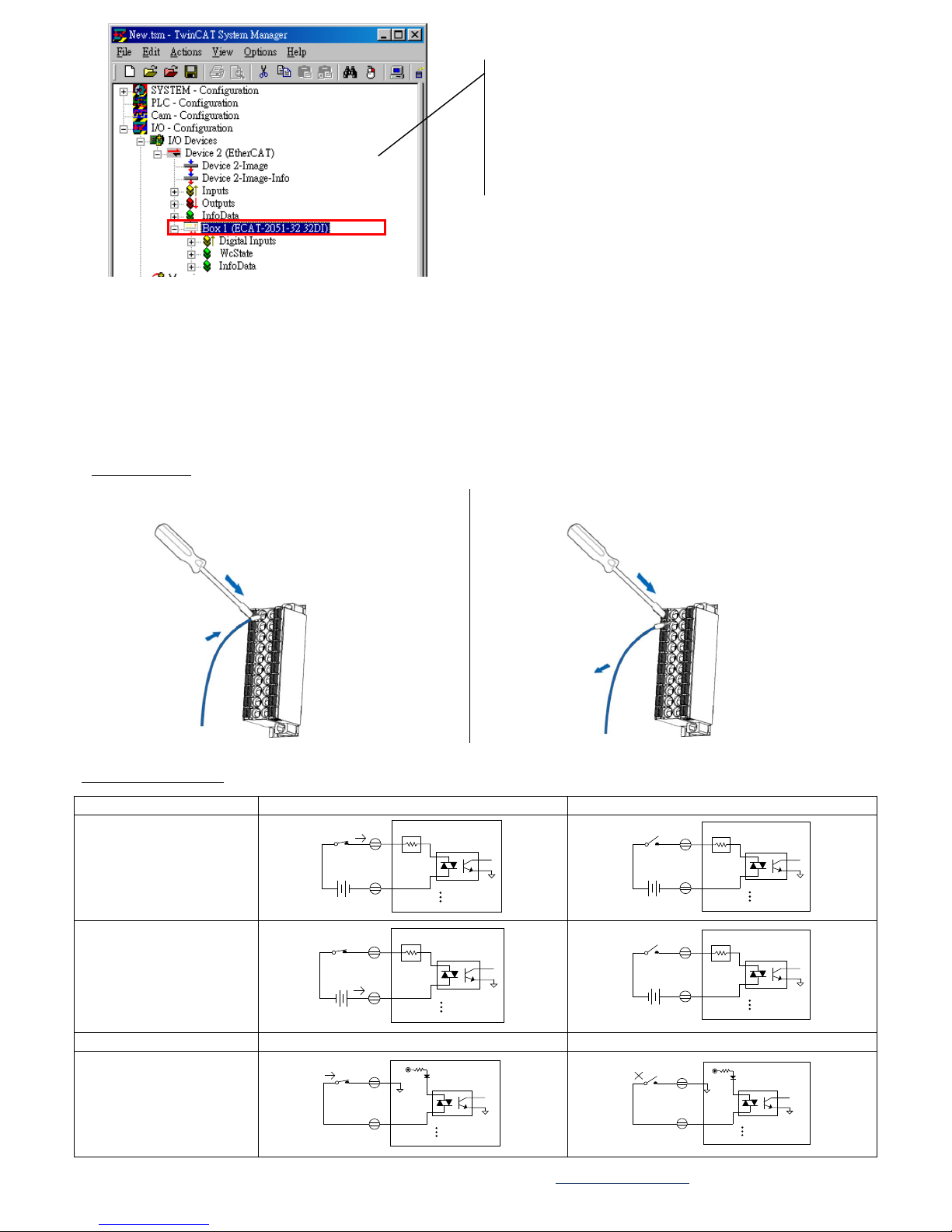 New.tsm - TwinCAT System Manager
File Edit Actions View Options Help
SYSTEM - Configuration
PLC - Configuration
Cam - Configuration
I/O - Configuration
I/O Devices
Device 2 (EtherCAT)
Device 2-Image
Device 2-Image-Info
Inputs
Outputs
InfoData
Box 1 (ECAT-2051-32 32DI)
Digital Inputs
WcState
InfoData