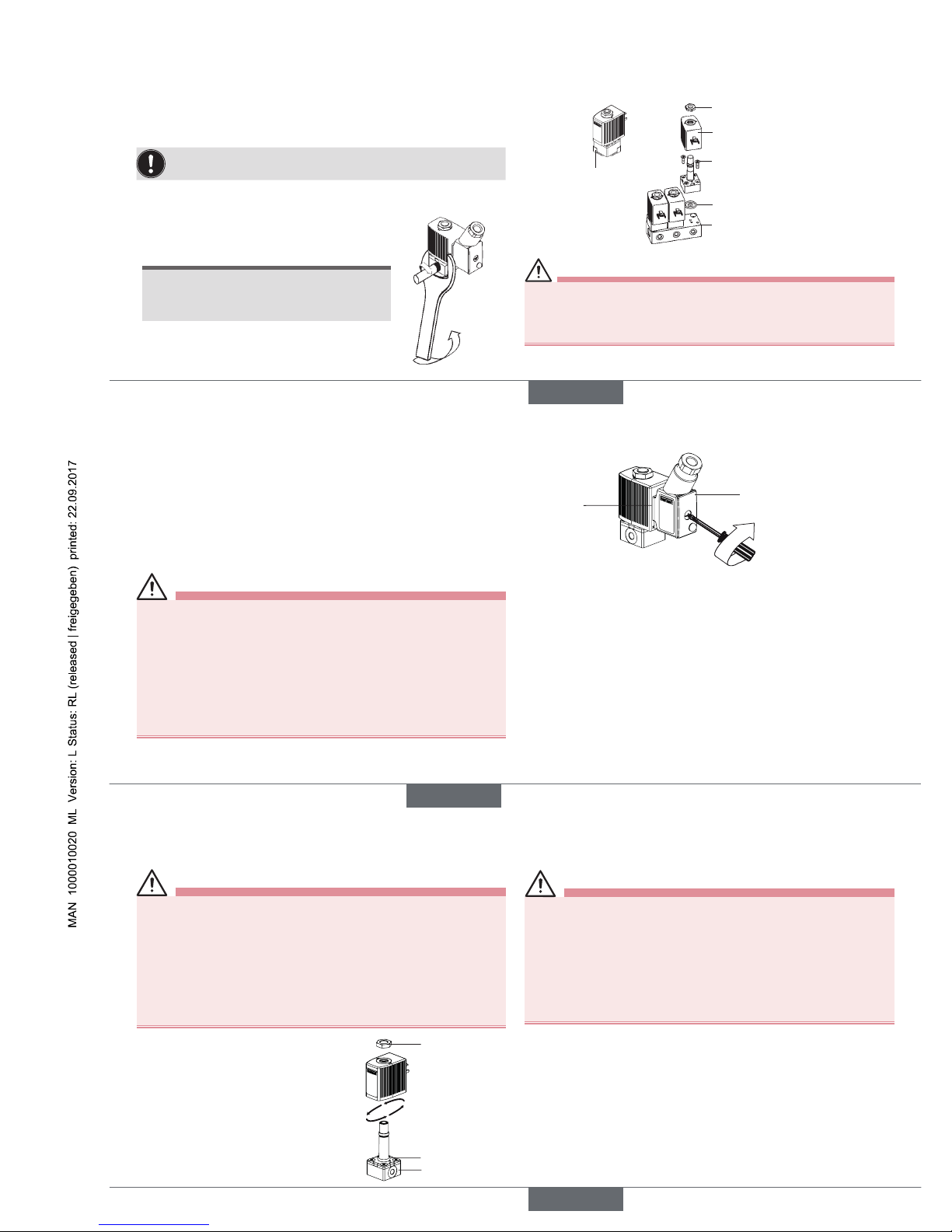 MAN 1000010020 ML Version: L Status: RL (released | freigegeben) printed: 22.09.2017