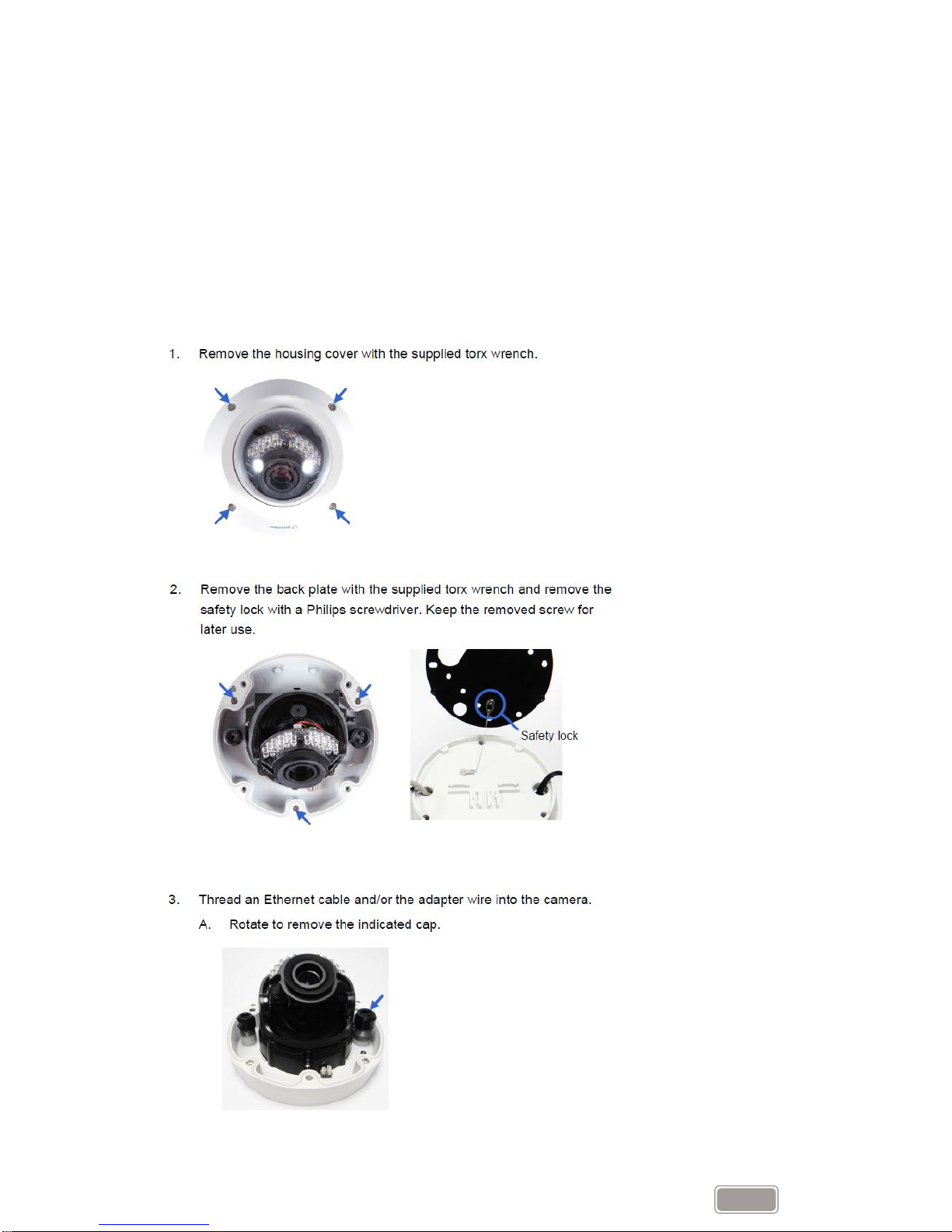 1. Remove the housing cover with the supplied torx wrench.

2. Remove the back plate with the supplied torx wrench and remove the safety lock with a Philips screwdriver. Keep the removed screw for later use.

Safety lock

3. Thread an Ethernet cable and/or the adapter wire into the camera.

A. Rotate to remove the indicated cap.