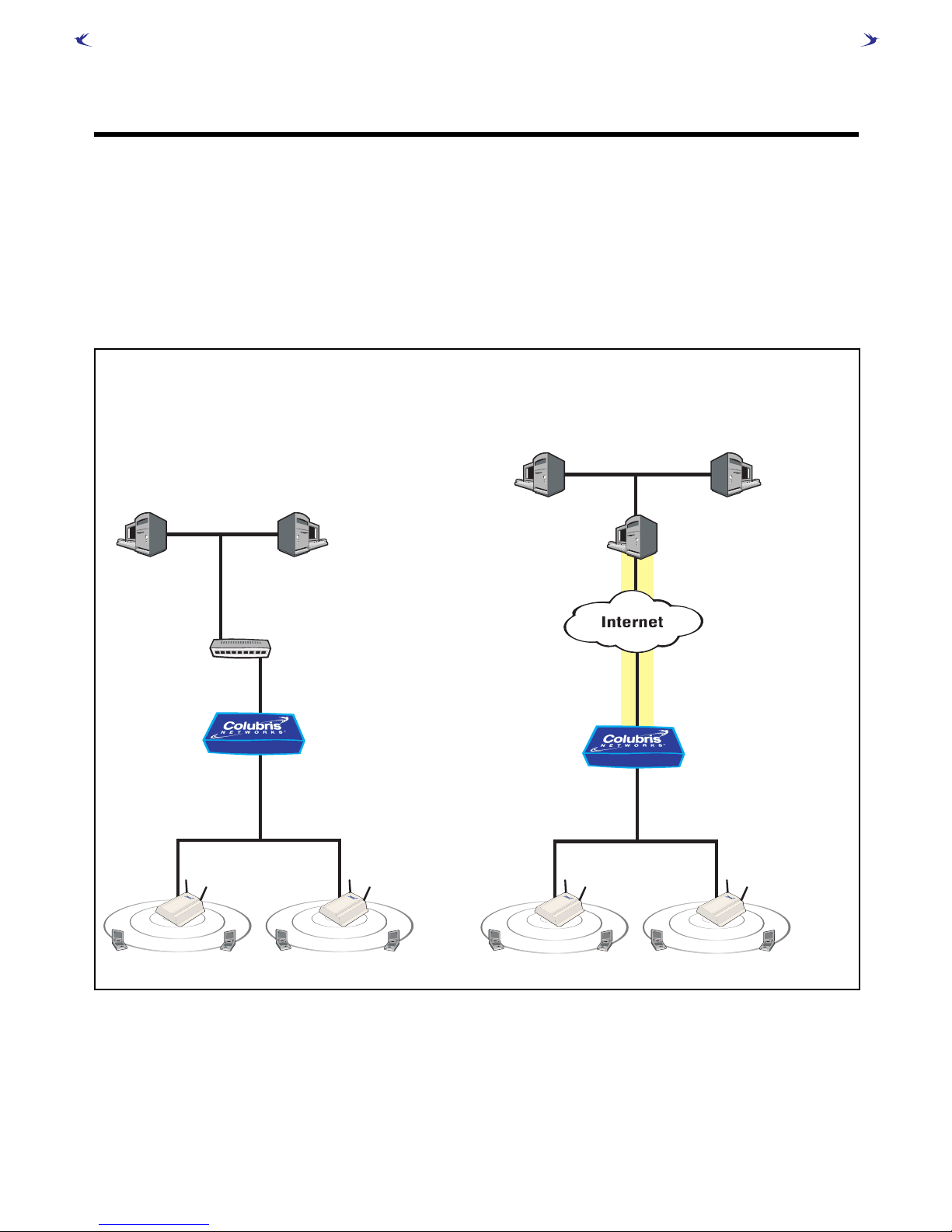 Internet

Colubris NETWORKS

Colubris NETWORKS