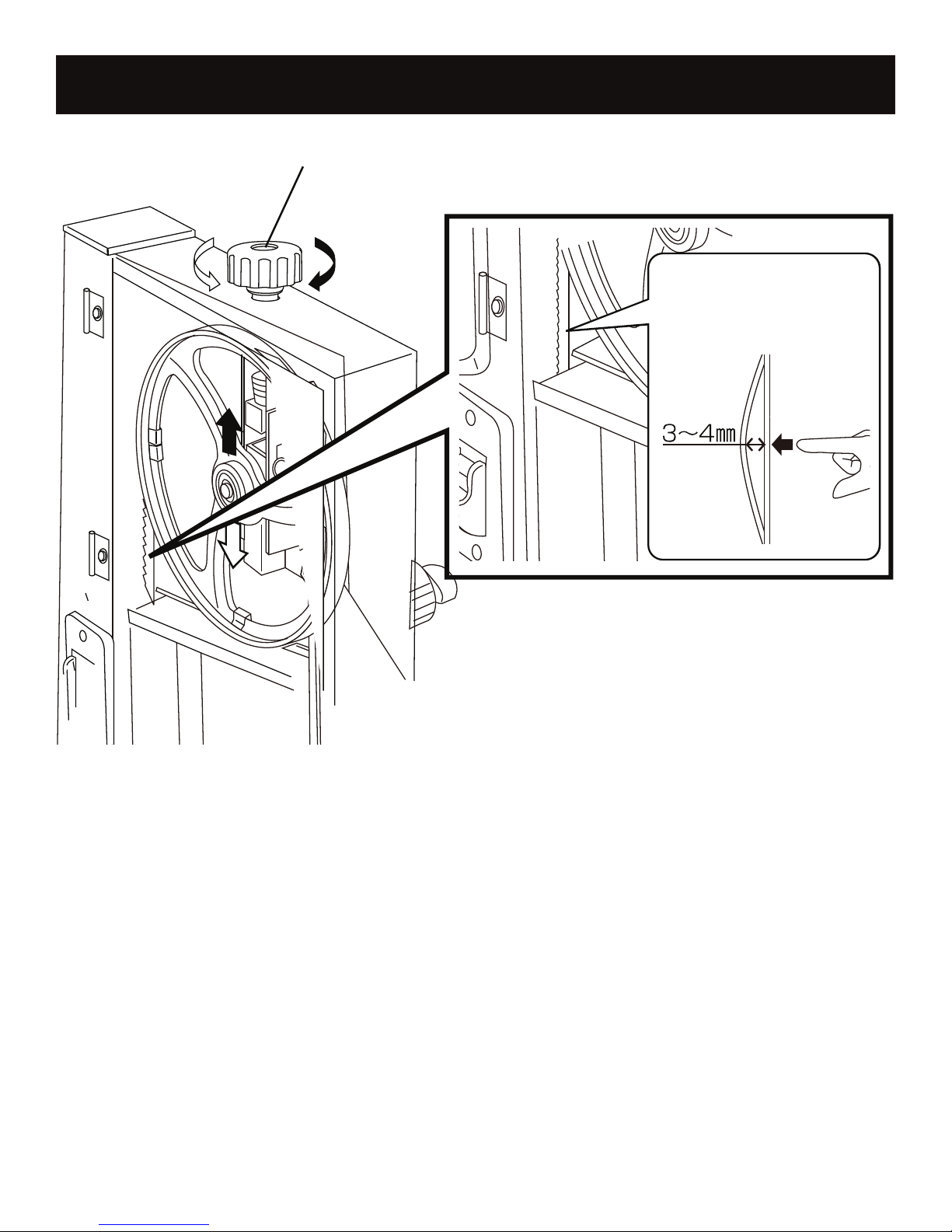 3～4㎜