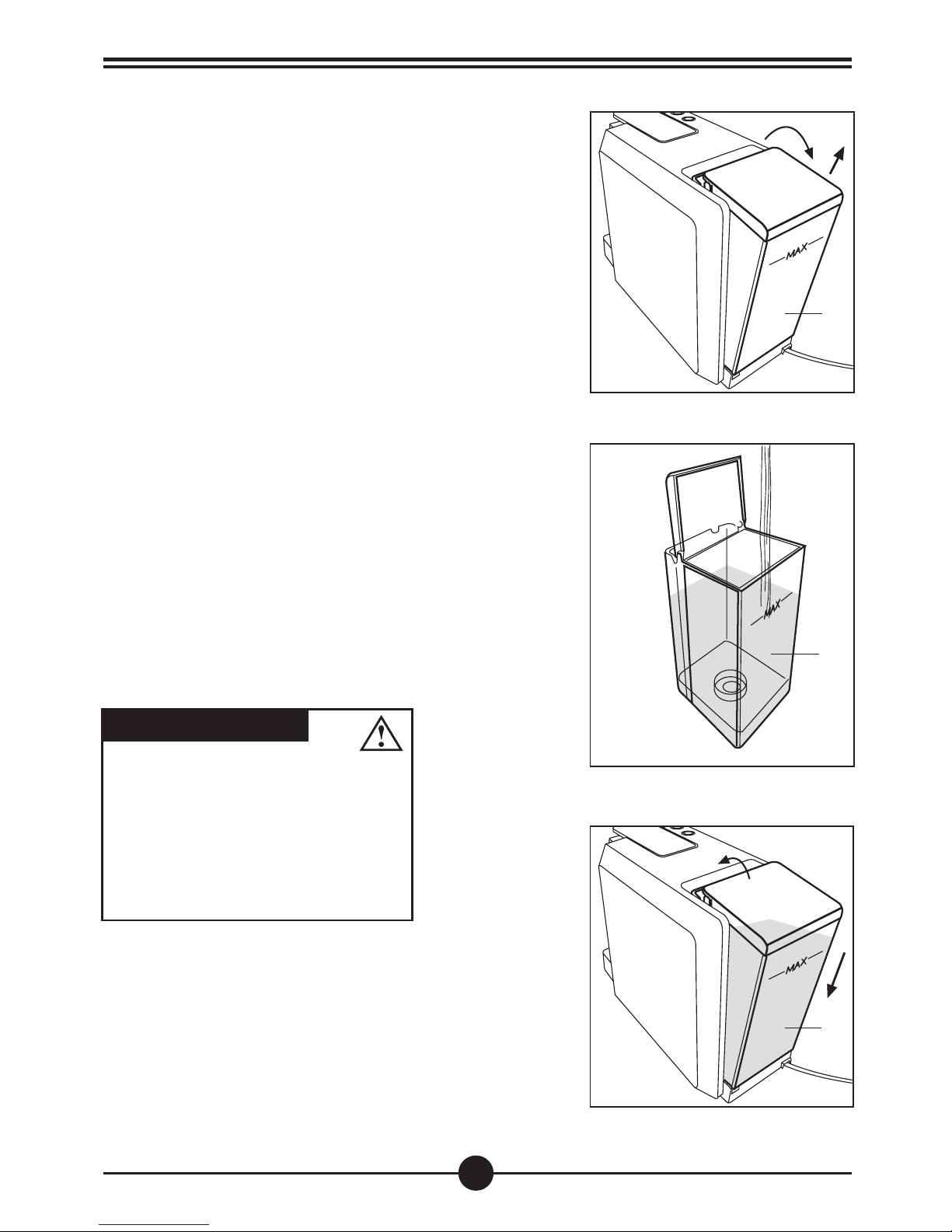 MAX

MAX

MAX