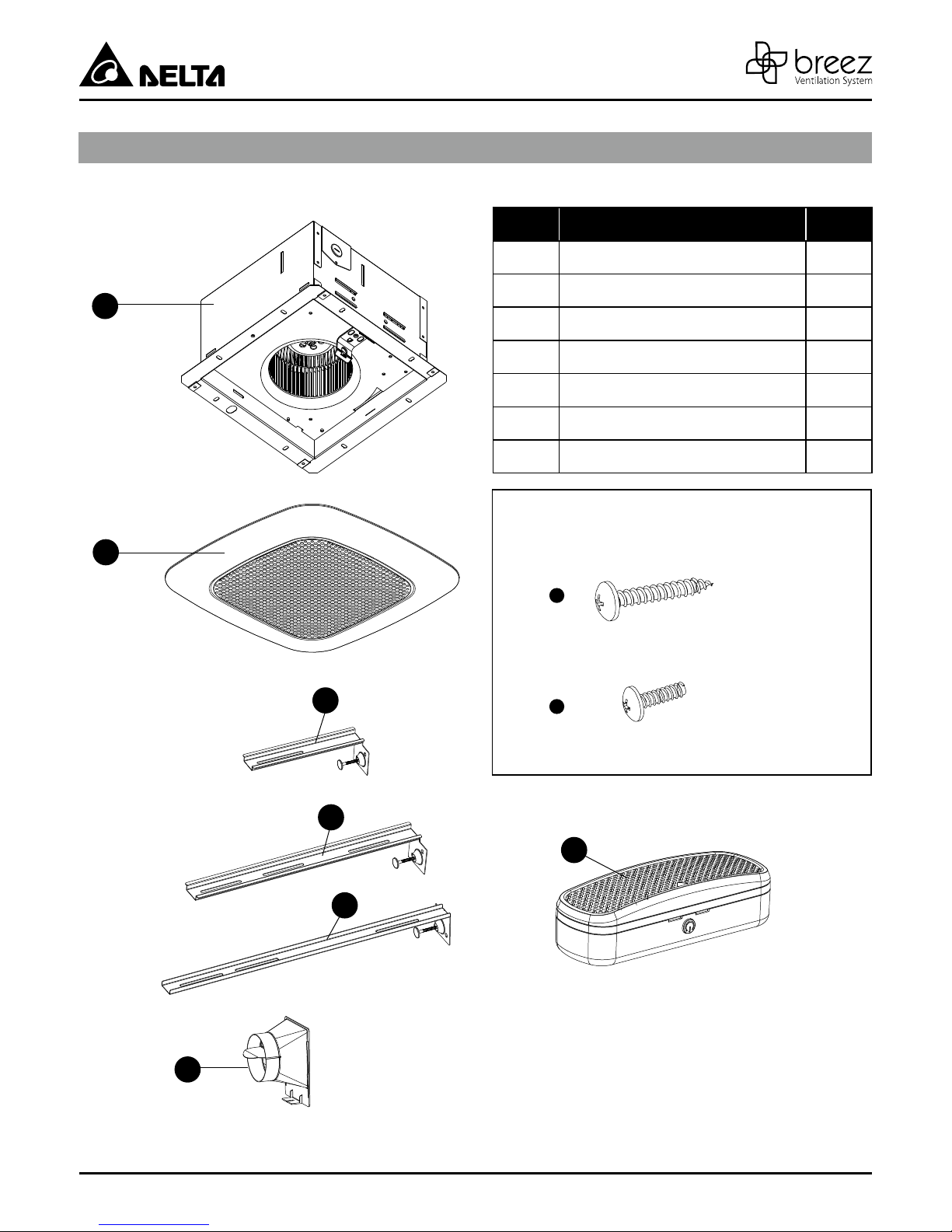 DELTA

breez
Ventilation System