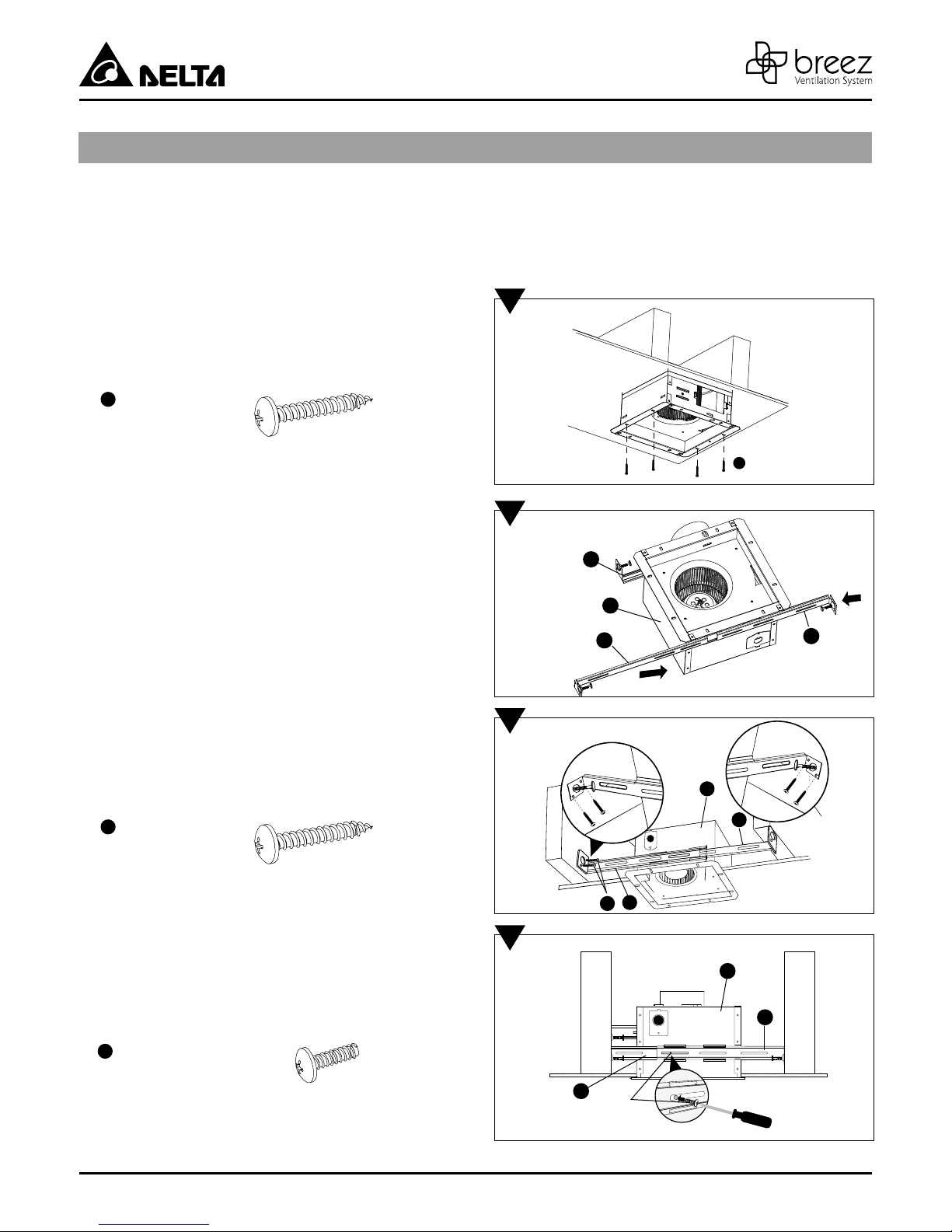 DELTA

breez
Ventilation System