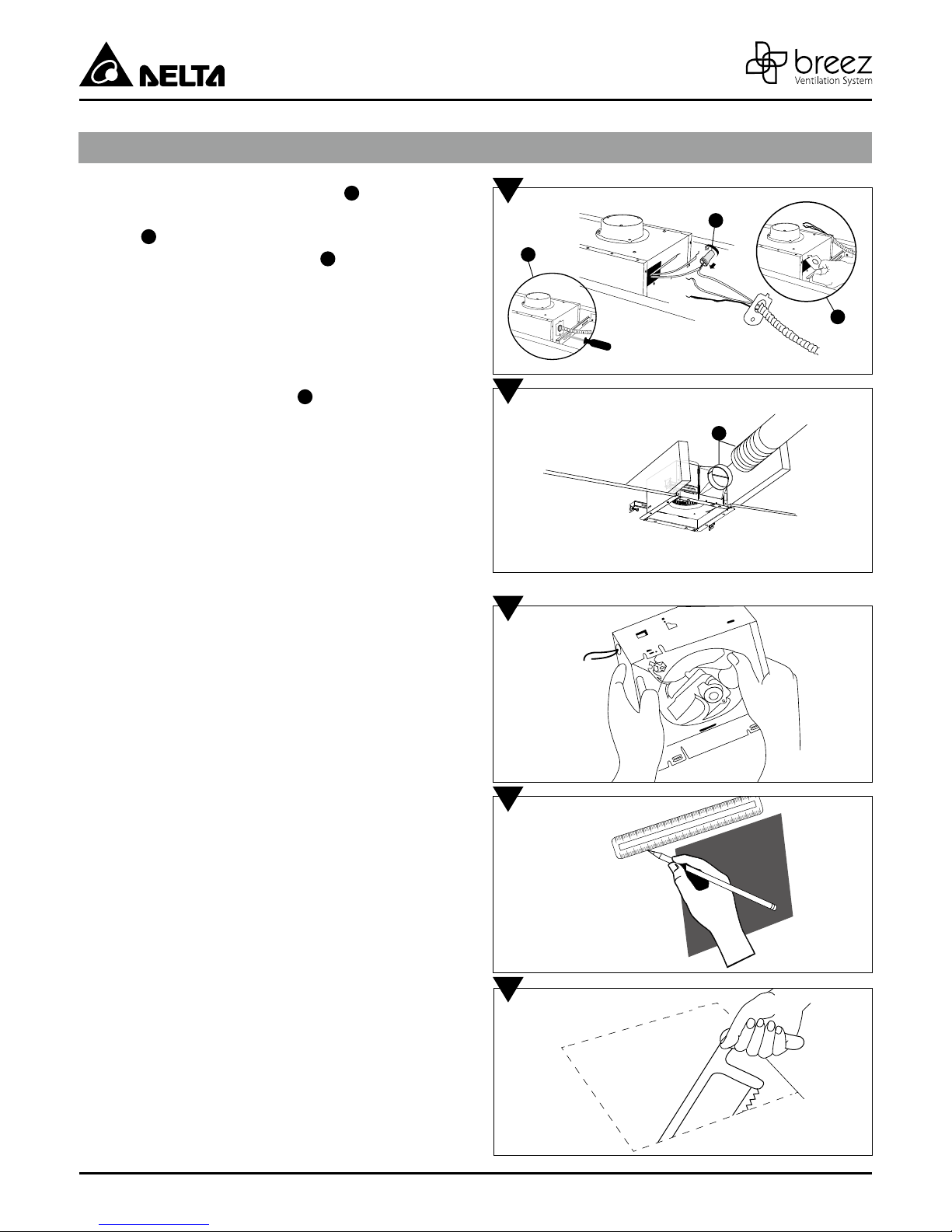 DELTA

breez
Ventilation System