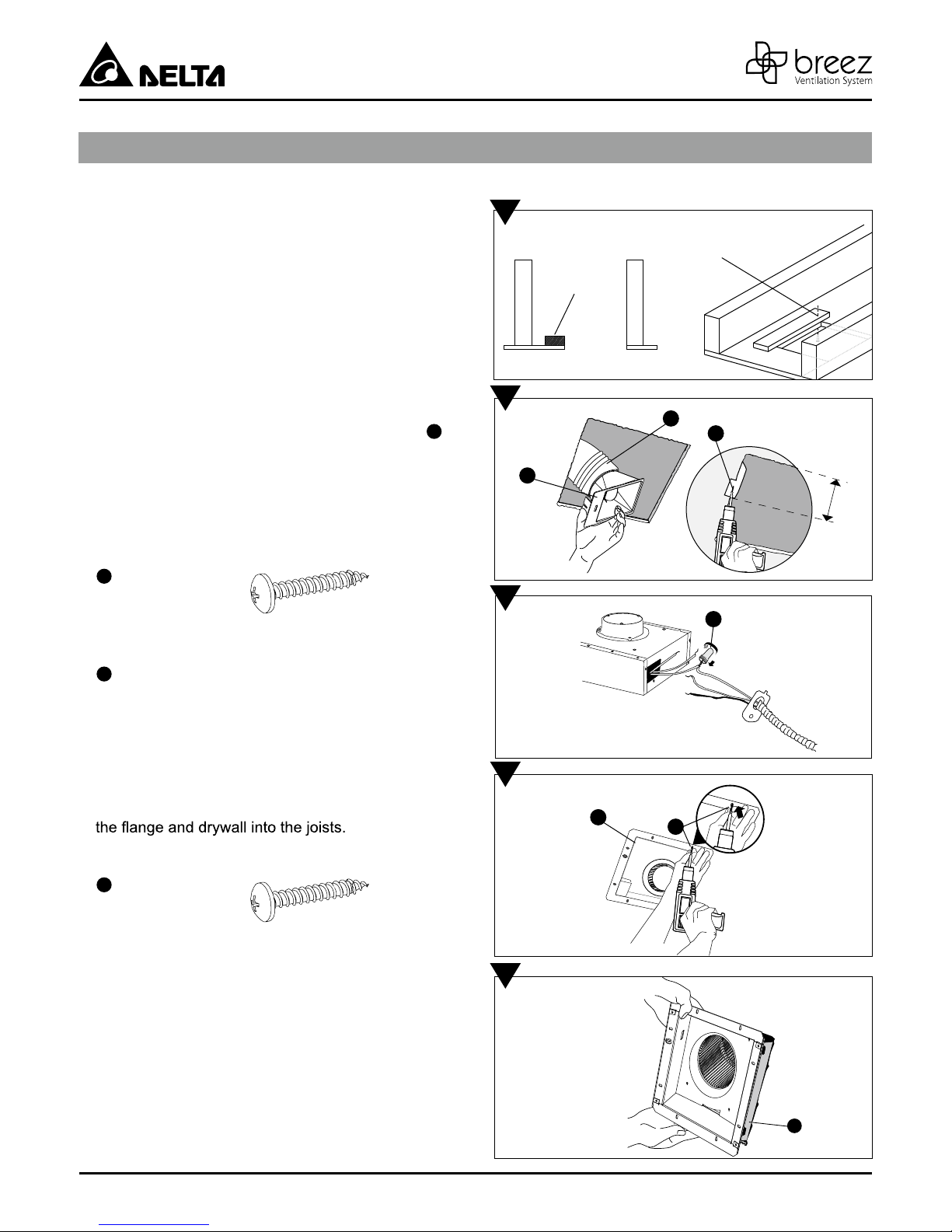 DELTA

breez
Ventilation System

the flange and drywall into the joists.