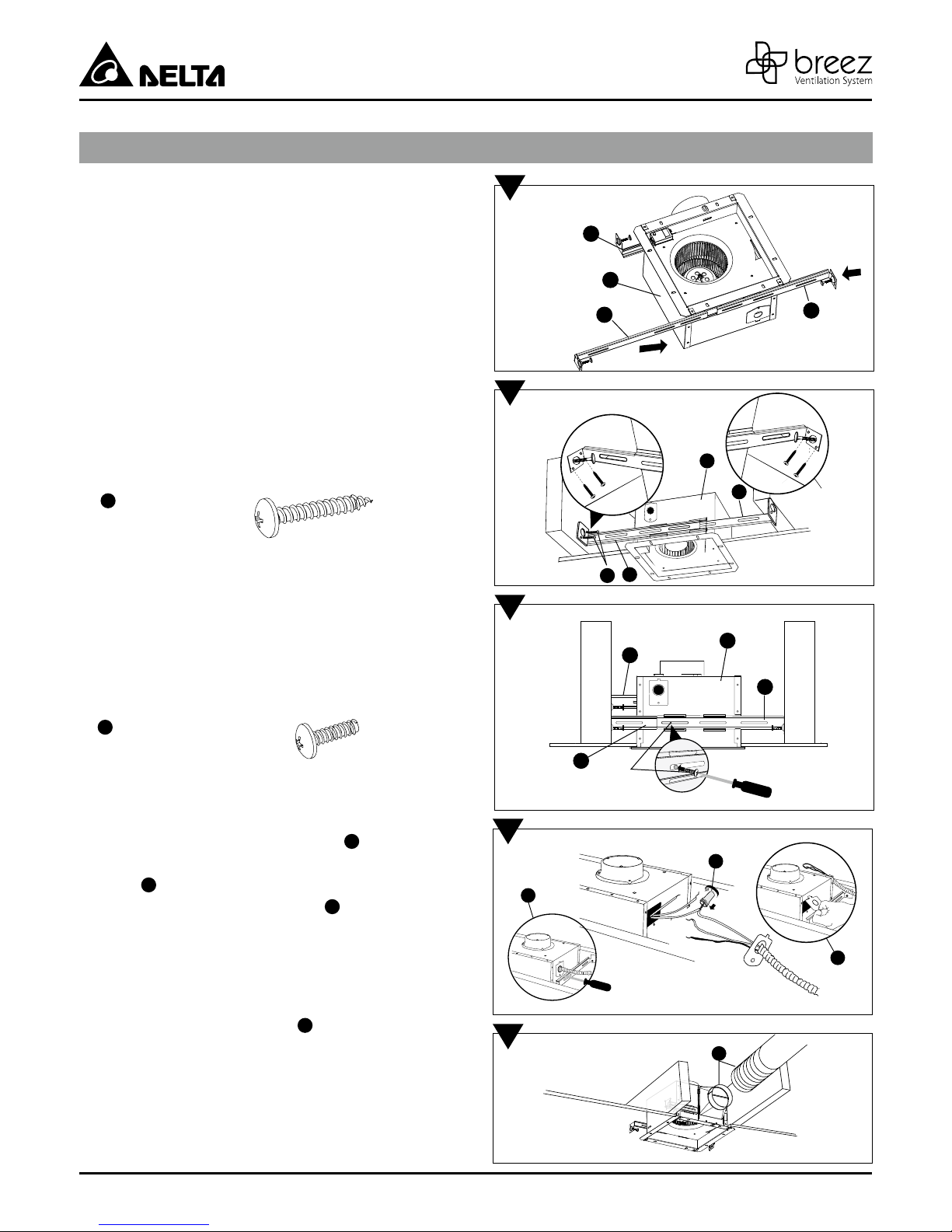 DELTA

breez
Ventilation System