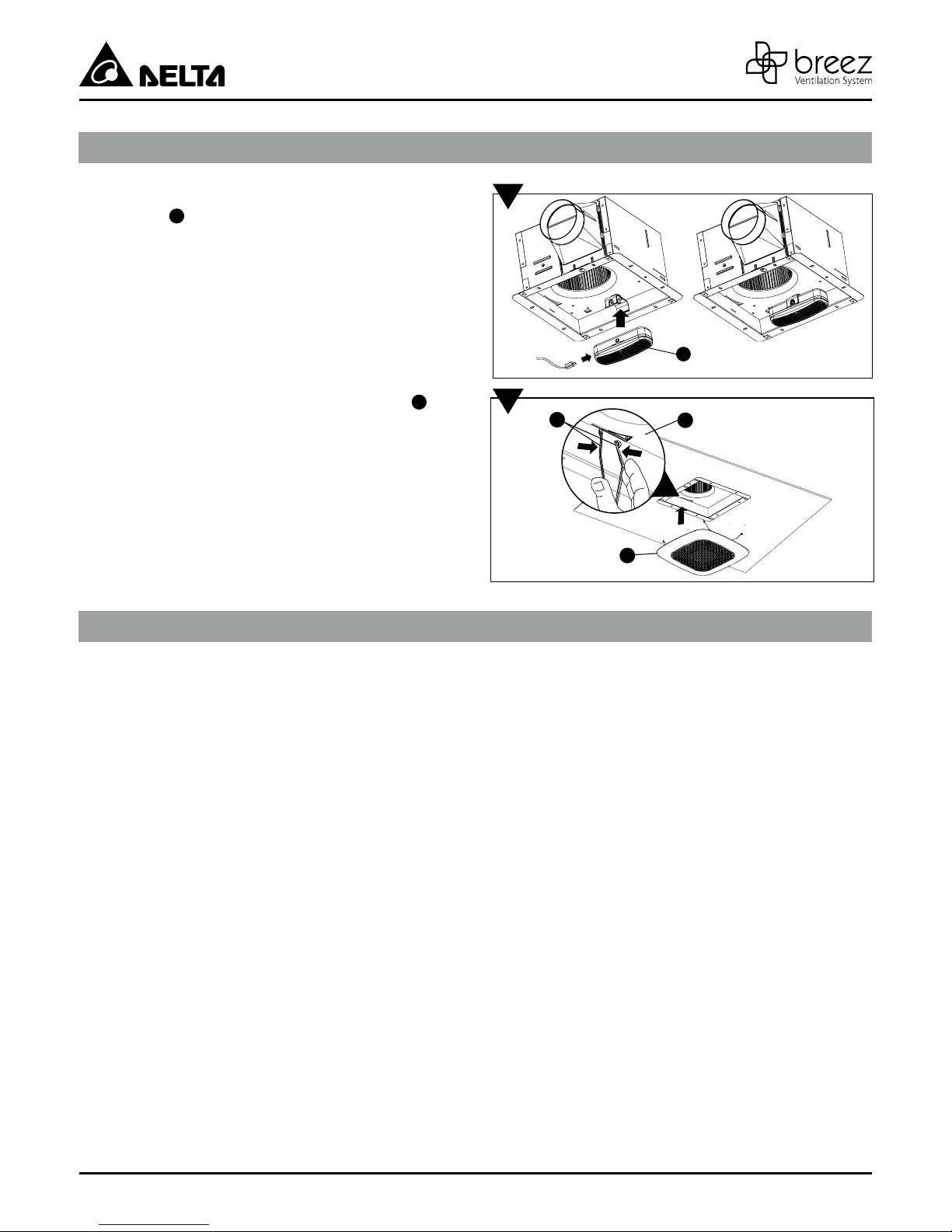 DELTA

breez
Ventilation System