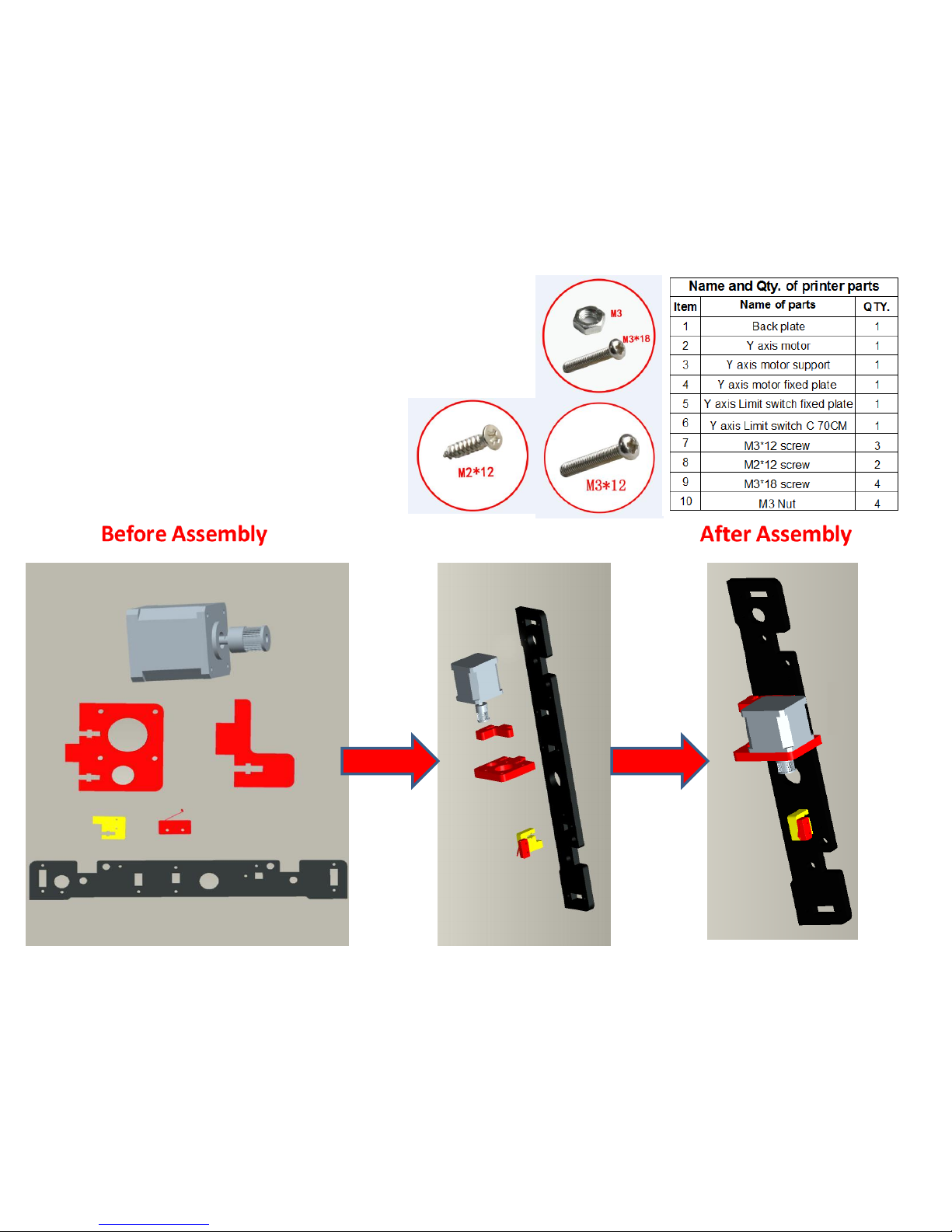 M3

M3*18

M2*12

M3*12

Name and Qty. of printer parts

| Item | Name of parts | QTY. |
|---|---|---|
| 1 | Back plate | 1 |
| 2 | Y axis motor | 1 |
| 3 | Y axis motor support | 1 |
| 4 | Y axis motor fixed plate | 1 |
| 5 | Y axis Limit switch fixed plate | 1 |
| 6 | Y axis Limit switch C 70CM | 1 |
| 7 | M3*12 screw | 3 |
| 8 | M2*12 screw | 2 |
| 9 | M3*18 screw | 4 |
| 10 | M3 Nut | 4 |

Before Assembly

After Assembly