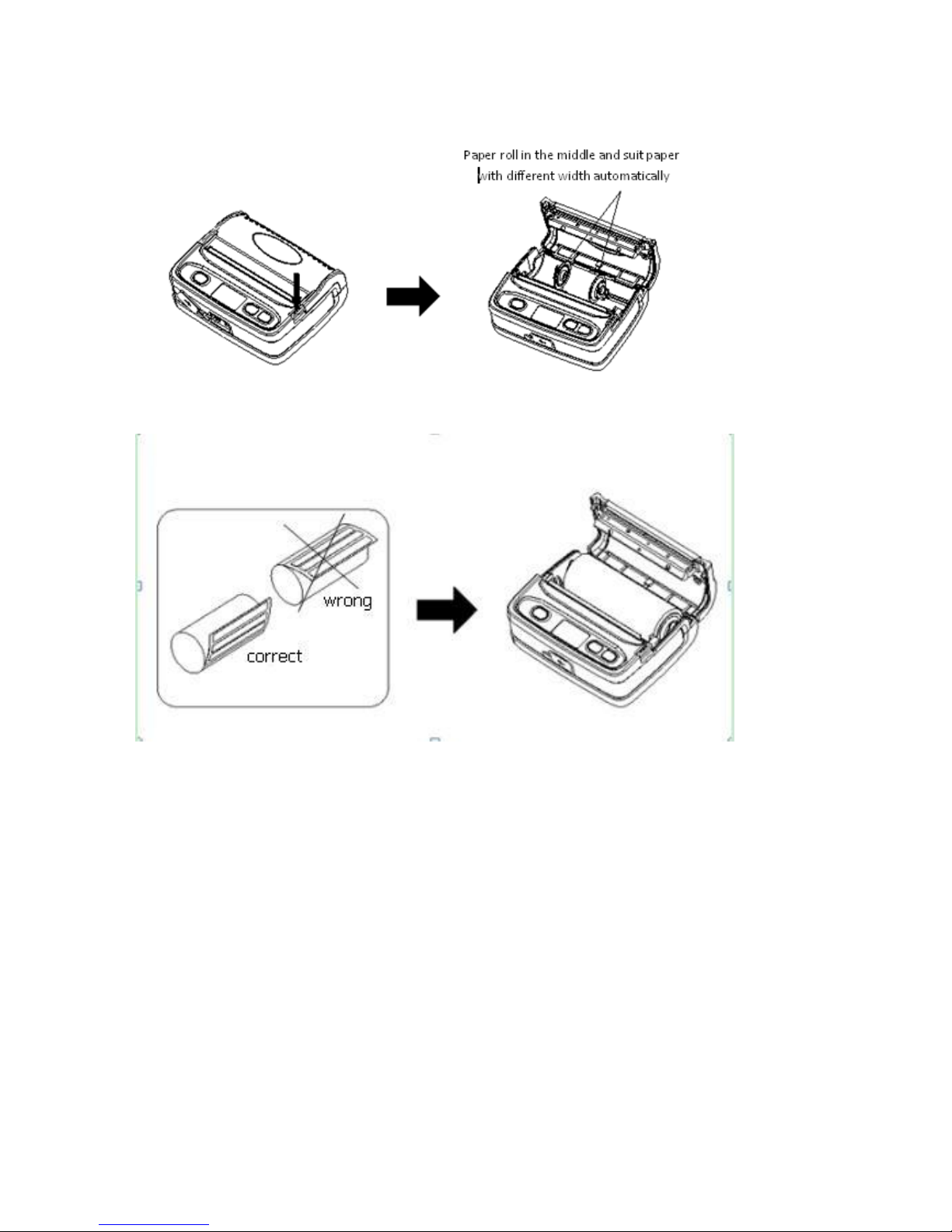 Paper roll in the middle and suit paper with different width automatically

wrong

correct