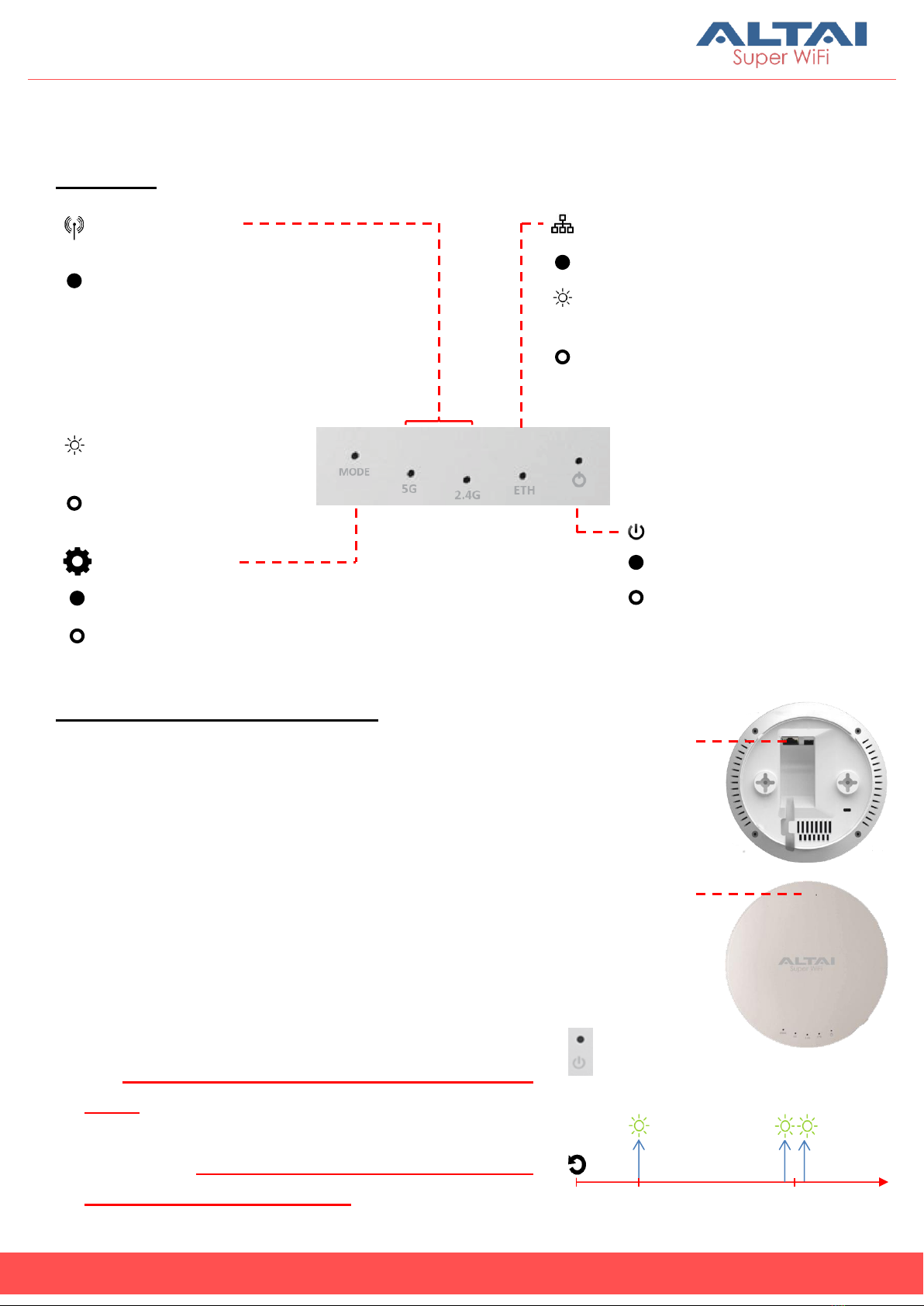 ALTAI
Super WiFi

MODE

5G

2.4G

ETH

ALTAI
Super WiFi