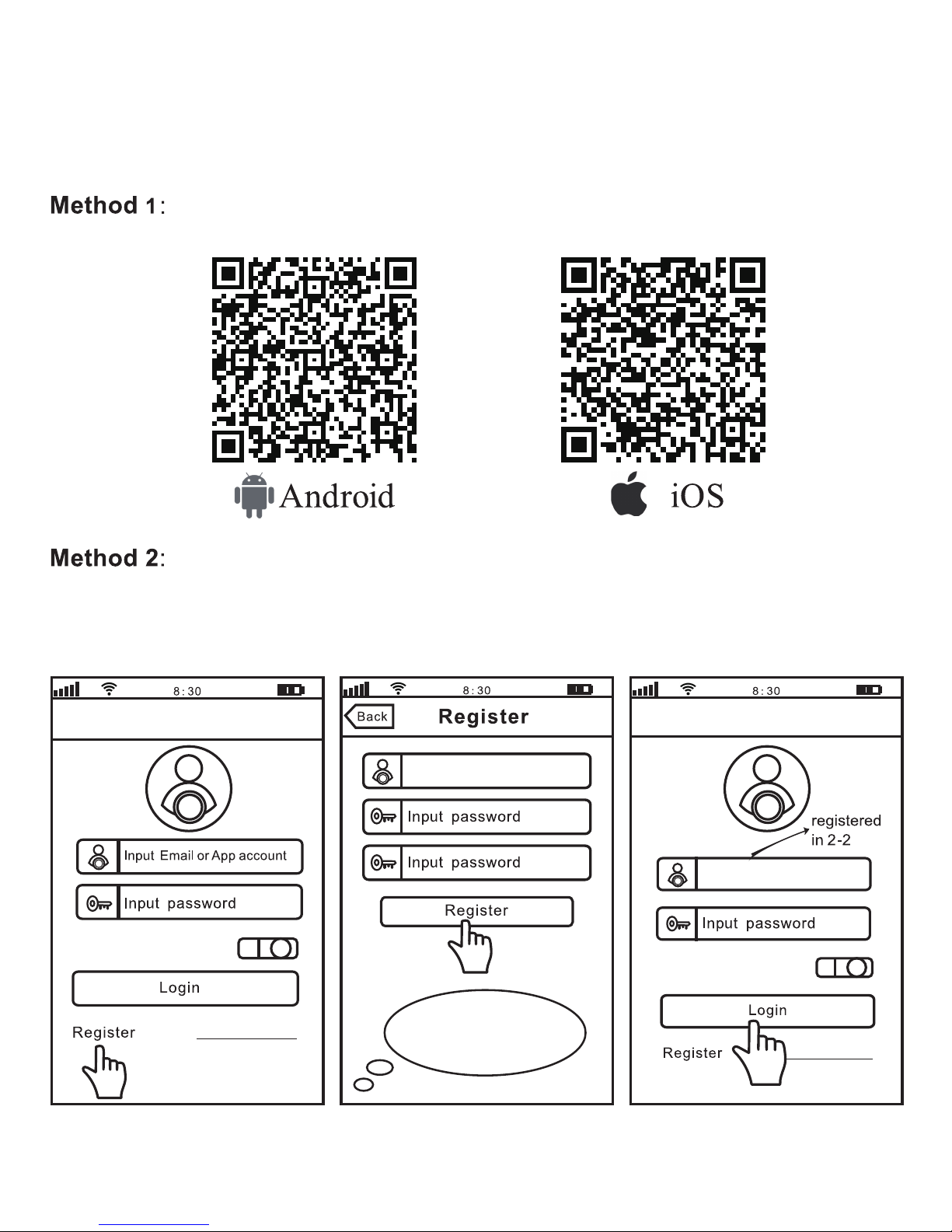 Method 1:

Android

iOS

Method 2:

8:30

Input Email or App account

Input password

Login

Register

8:30

Back

Register

Input password

Input password

Register

8:30

registered in 2-2

Input password

Login

Register