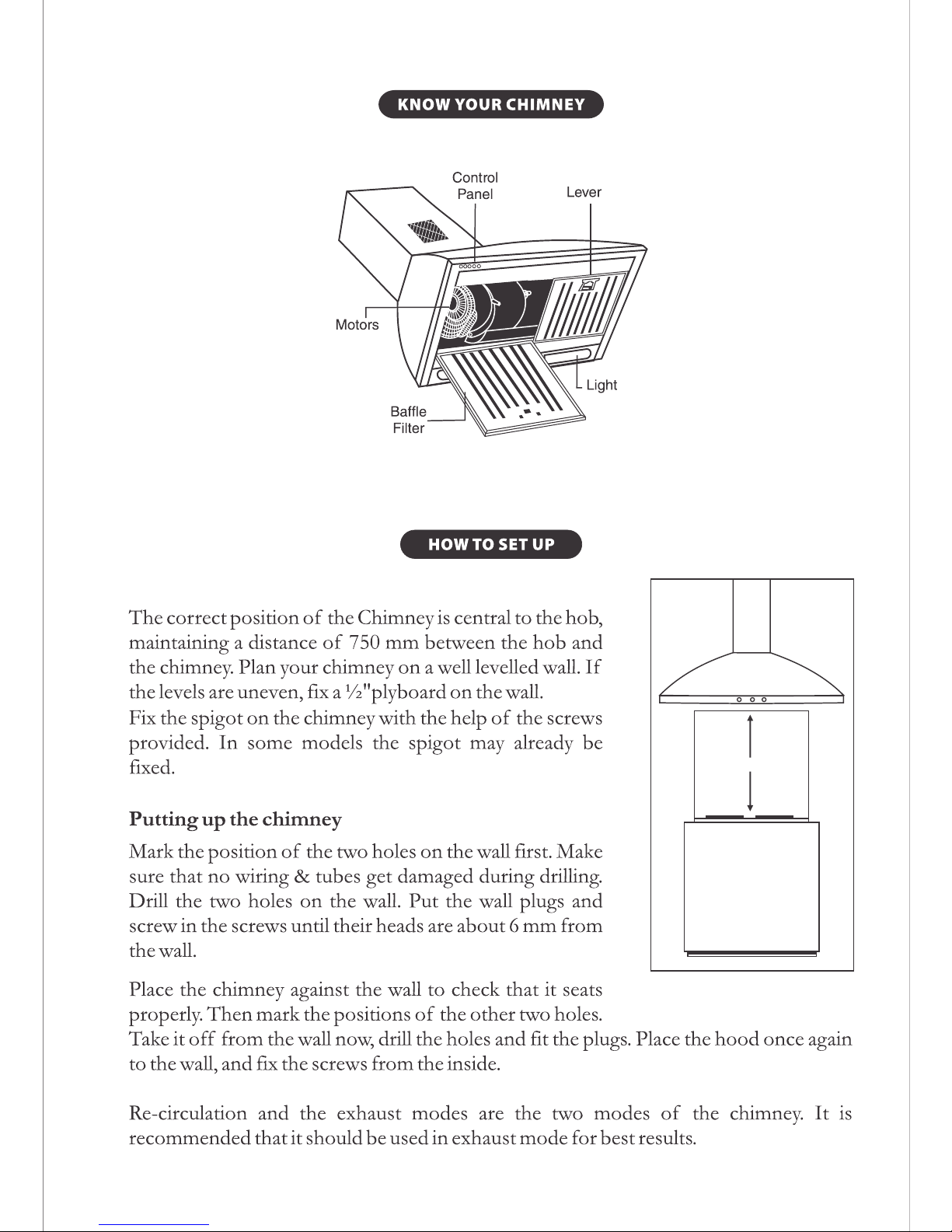 KNOW YOUR CHIMNEY

Control Panel

Lever

Motors

Light

Baffle Filter

HOW TO SET UP

The correct position of the Chimney is central to the hob, maintaining a distance of 750 mm between the hob and the chimney. Plan your chimney on a well levelled wall. If the levels are uneven, fix a ½"plyboard on the wall.
Fix the spigot on the chimney with the help of the screws provided. In some models the spigot may already be fixed.

Putting up the chimney

Mark the position of the two holes on the wall first. Make sure that no wiring & tubes get damaged during drilling. Drill the two holes on the wall. Put the wall plugs and screw in the screws until their heads are about 6 mm from the wall.

Place the chimney against the wall to check that it seats properly. Then mark the positions of the other two holes. Take it off from the wall now, drill the holes and fit the plugs. Place the hood once again to the wall, and fix the screws from the inside.

Re-circulation and the exhaust modes are the two modes of the chimney. It is recommended that it should be used in exhaust mode for best results.