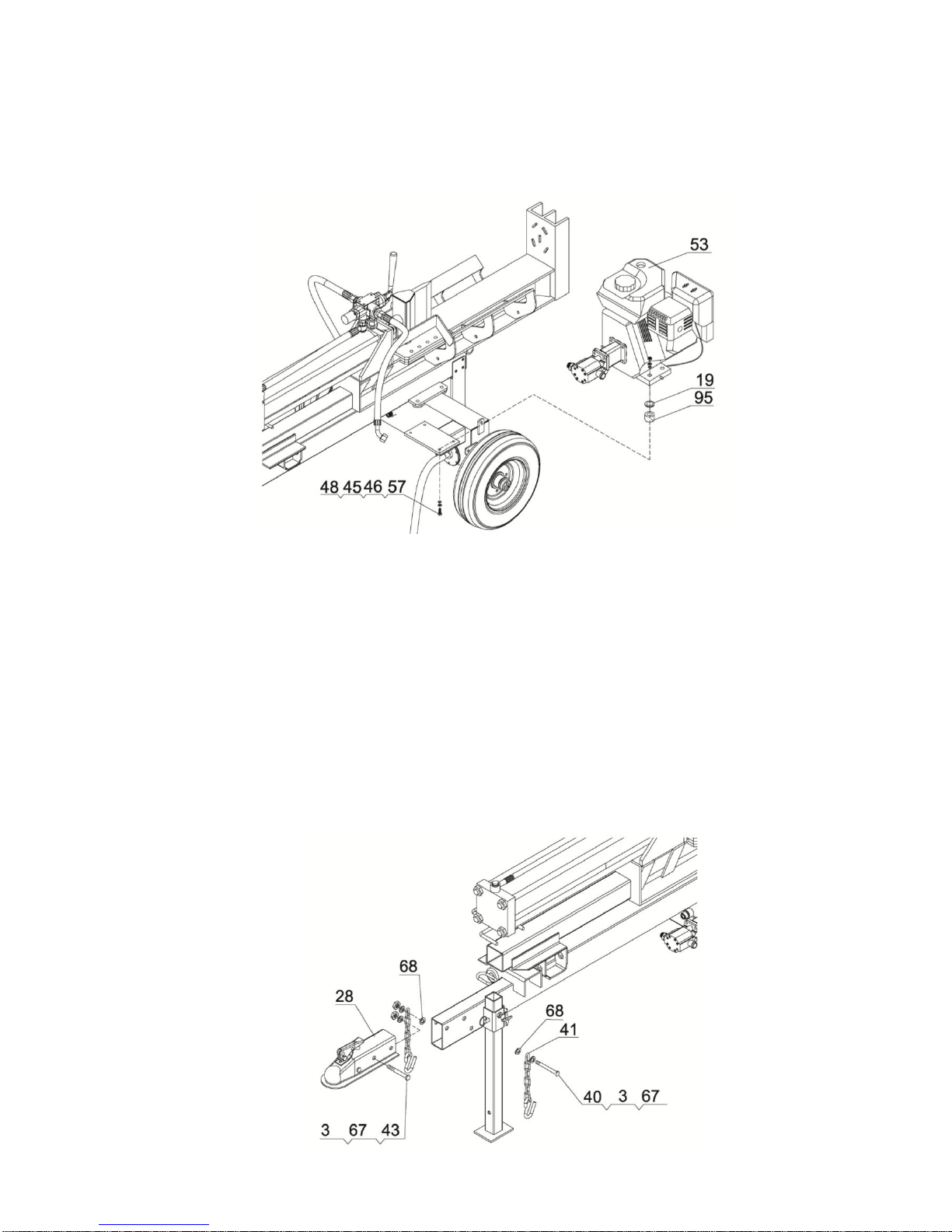 53
19
95
48 45 46 57

68
28
68
41
40 3 67
3 67 43