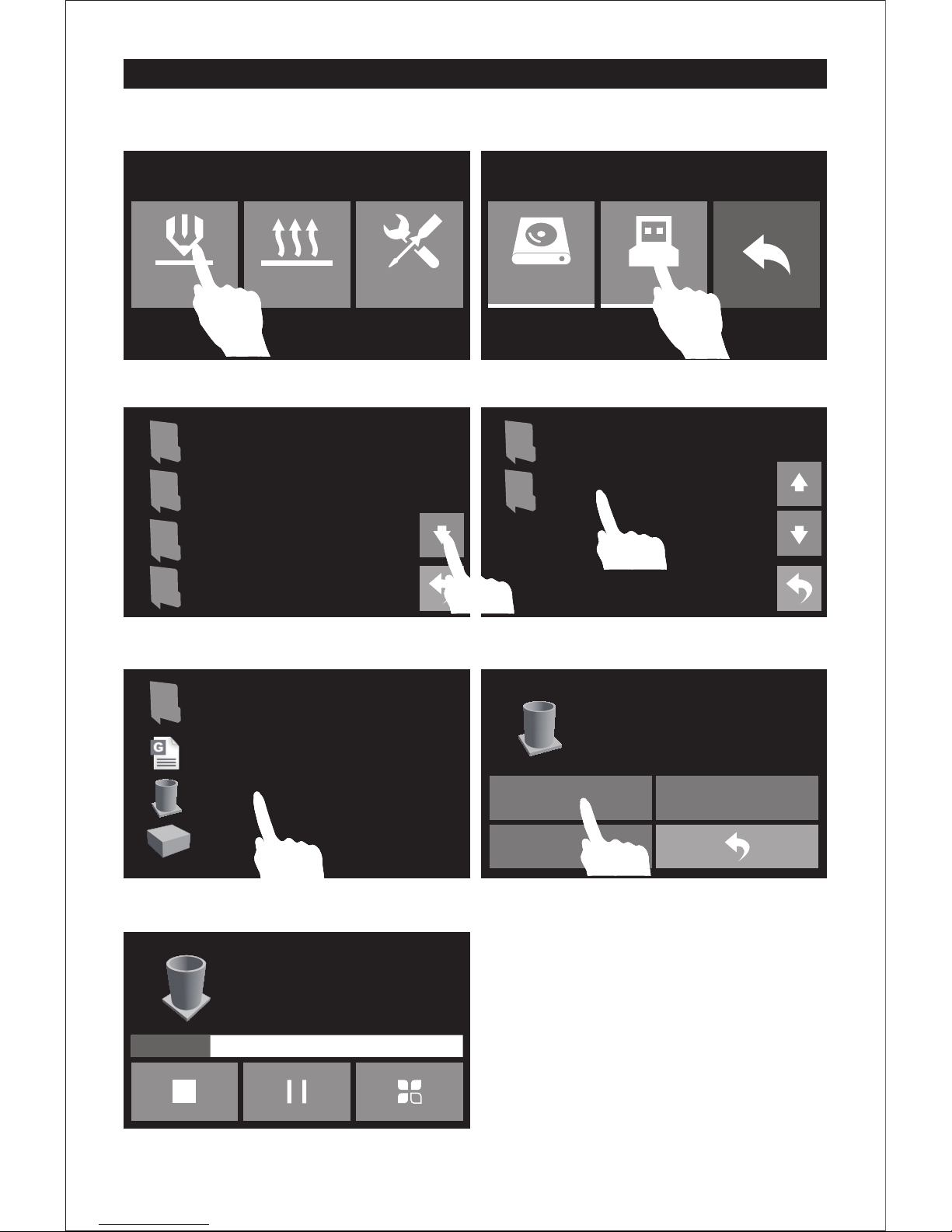 G