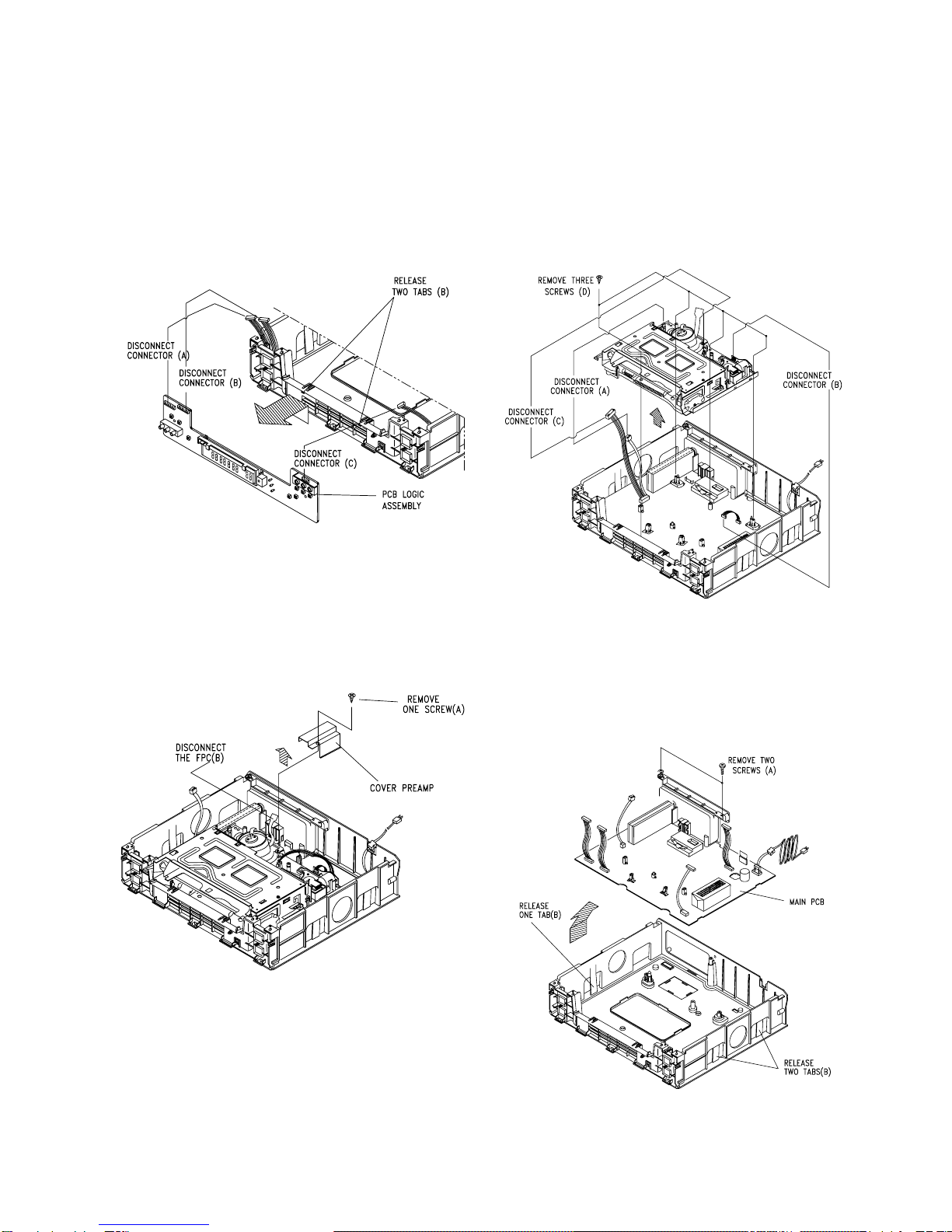 RELEASE
TWO TABS (B)

DISCONNECT
CONNECTOR (A)

DISCONNECT
CONNECTOR (B)

DISCONNECT
CONNECTOR (C)

PCB LOGIC
ASSEMBLY

REMOVE THREE
SCREWS (D)

DISCONNECT
CONNECTOR (A)

DISCONNECT
CONNECTOR (C)

DISCONNECT
CONNECTOR (B)

REMOVE
ONE SCREW(A)

DISCONNECT
THE FPC(B)

COVER PREAMP

REMOVE TWO
SCREWS (A)

MAIN PCB

RELEASE
ONE TAB(B)

RELEASE
TWO TABS(B)