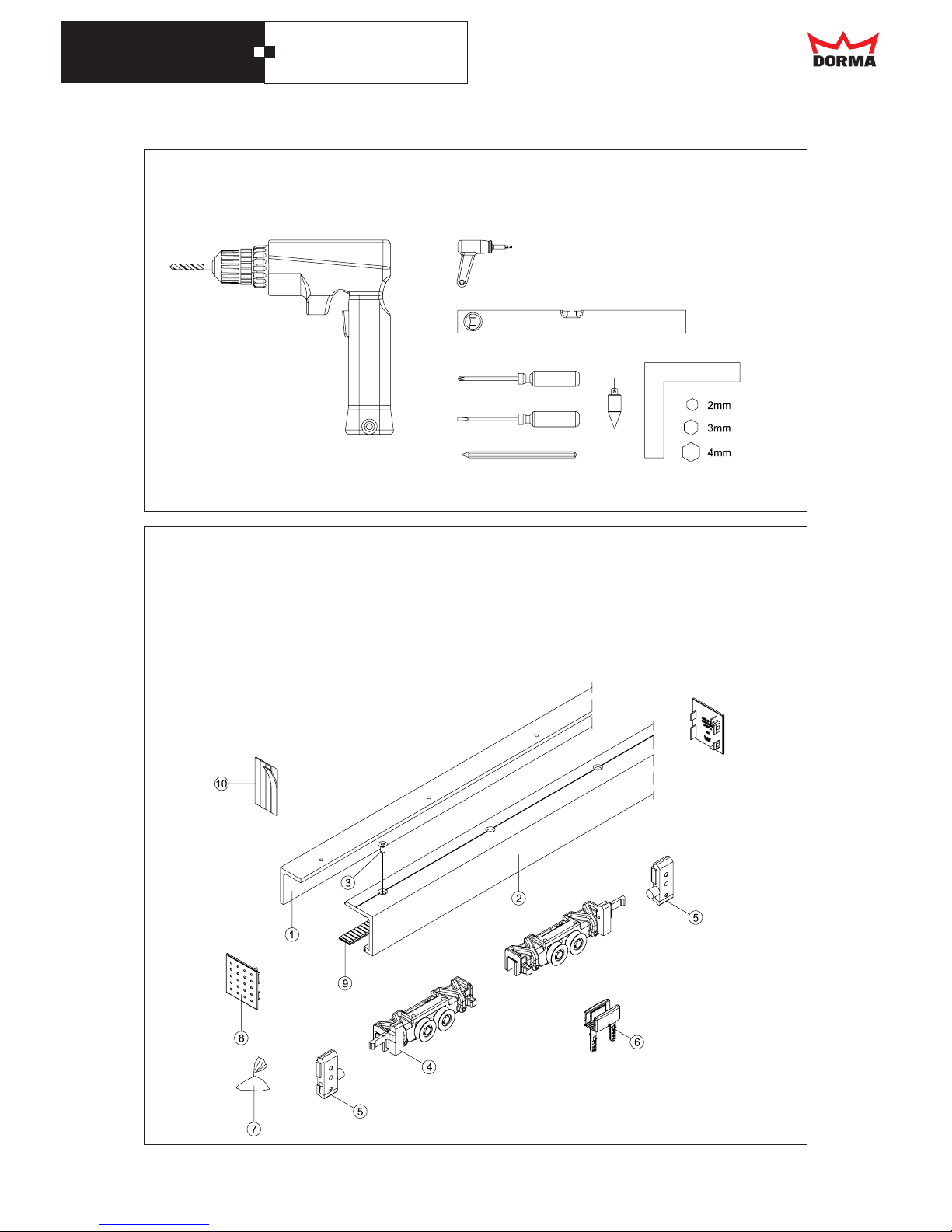 DORMA

2mm
3mm
4mm

10
3
2
5
1
9
8
4
6
7
5