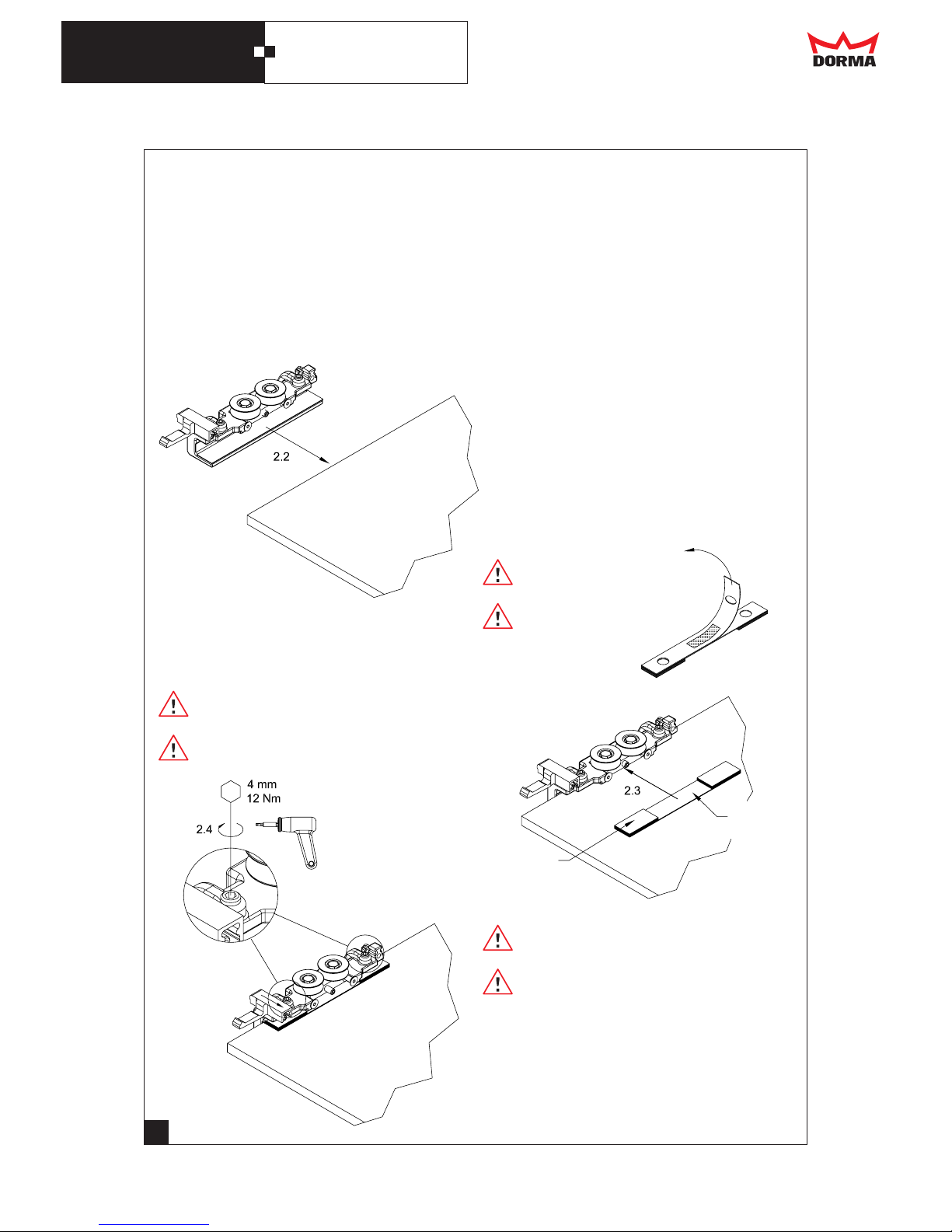 DORMA

2.2

4 mm
12 Nm

2.4

2.3