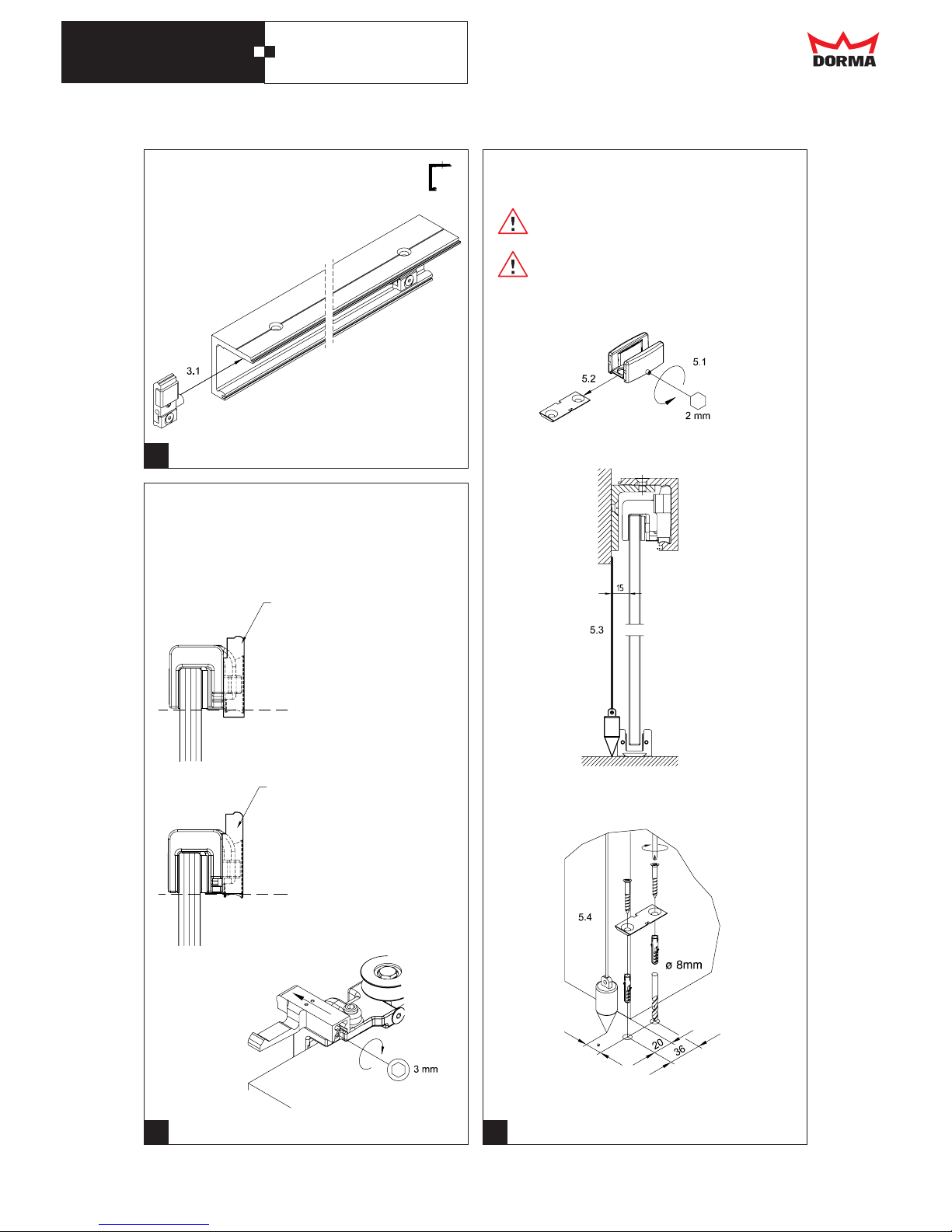 DORMA

3.1

5.1
5.2
2 mm

15
5.3

5.4
ø 8mm
*
20
36

3 mm