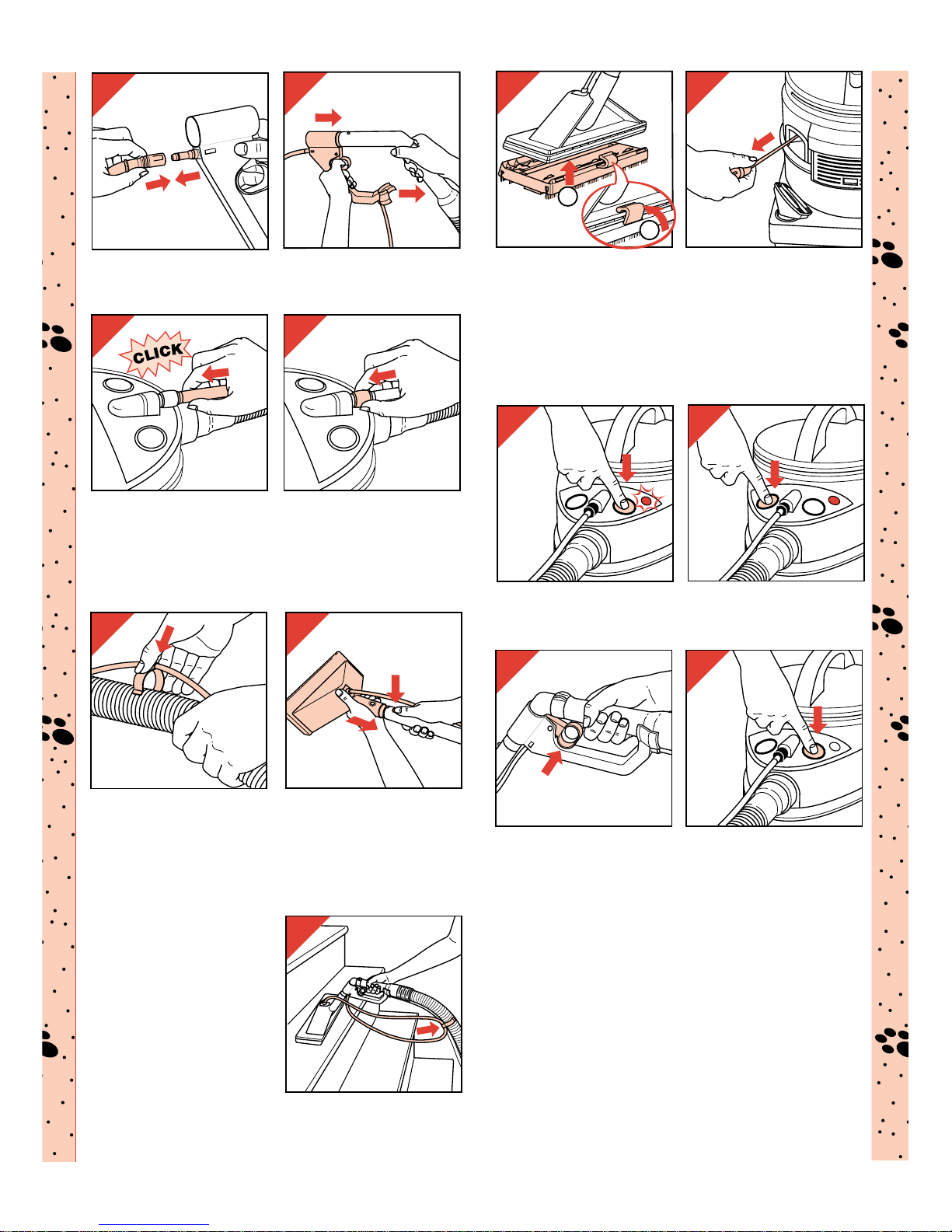 CLICK