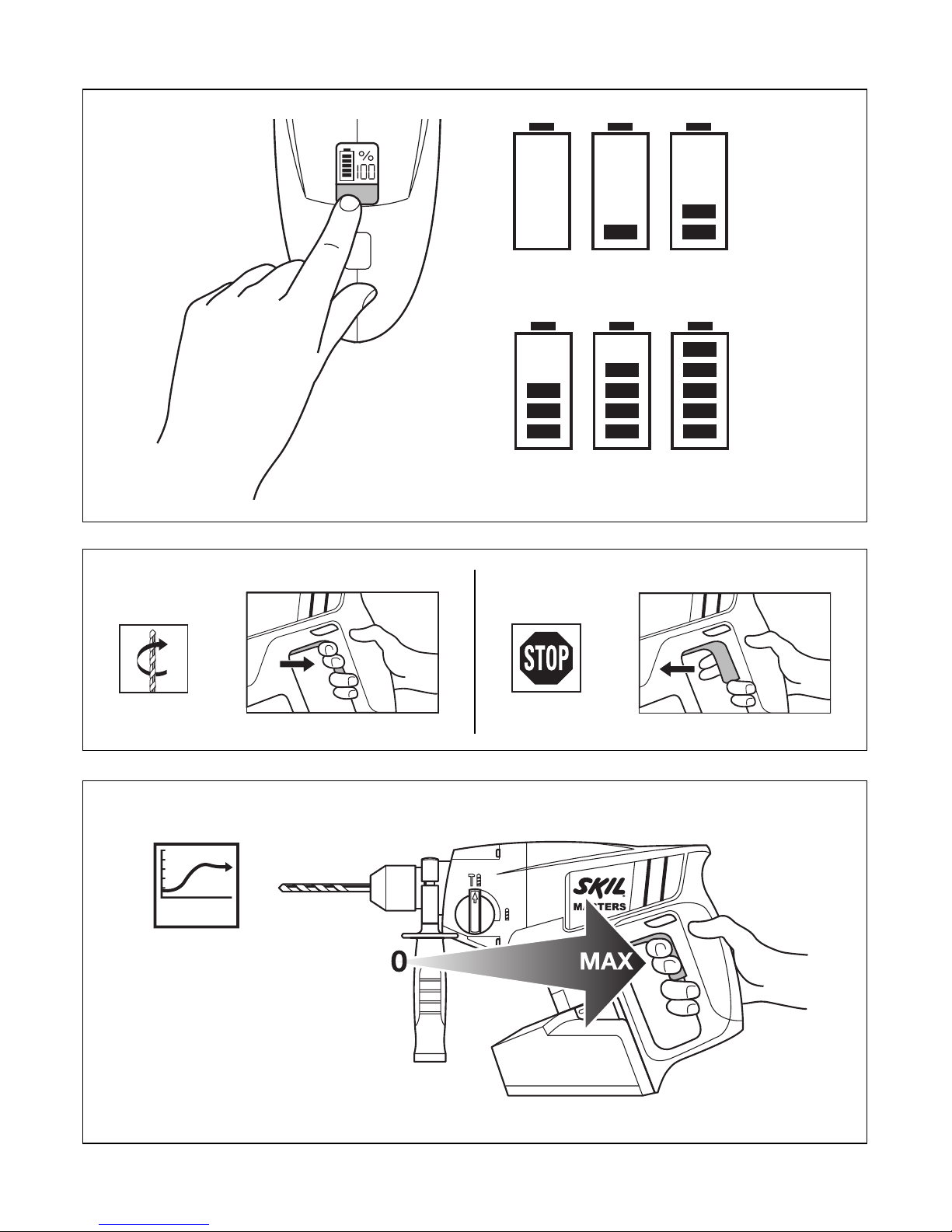 %
100

STOP

SKIL
MASTERS

0
MAX