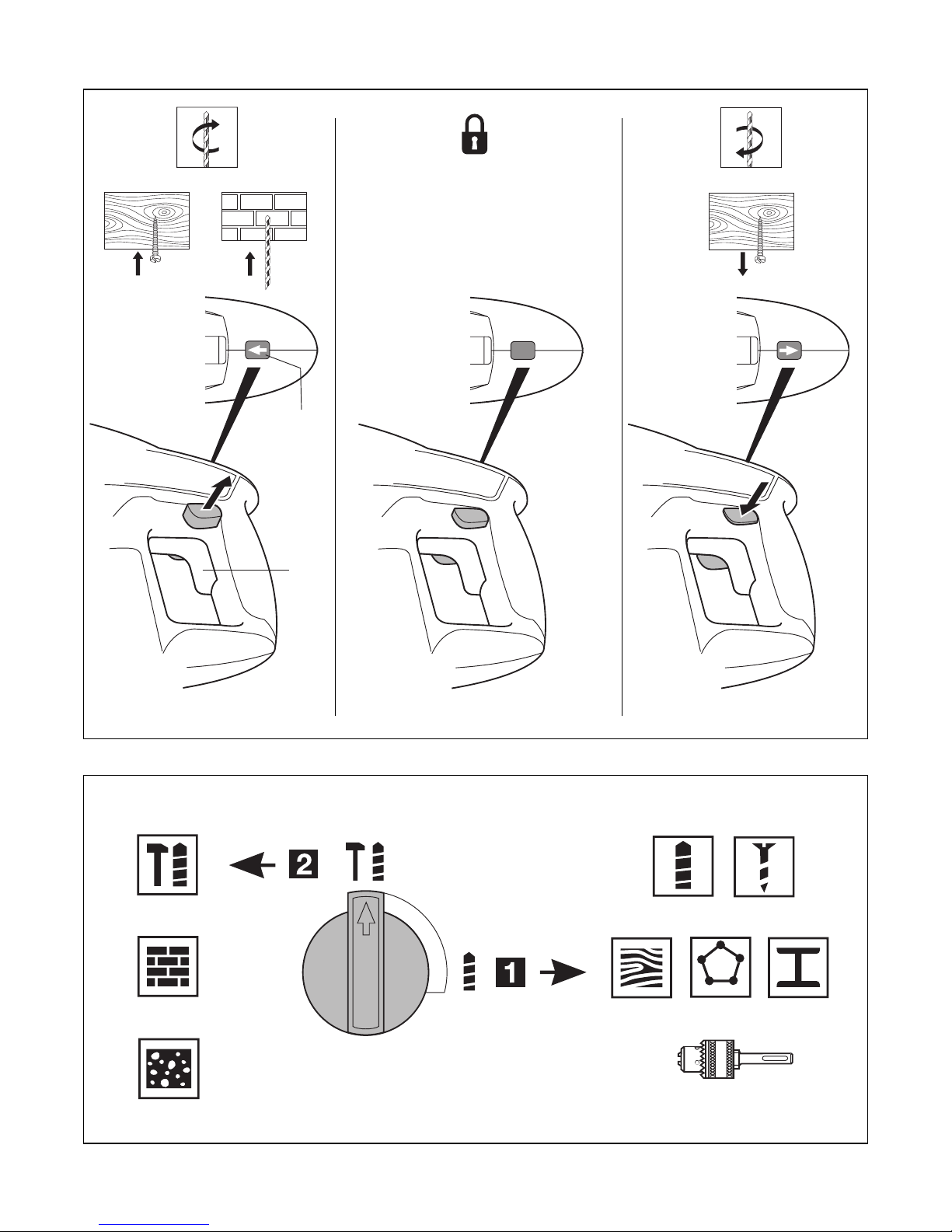 2

1